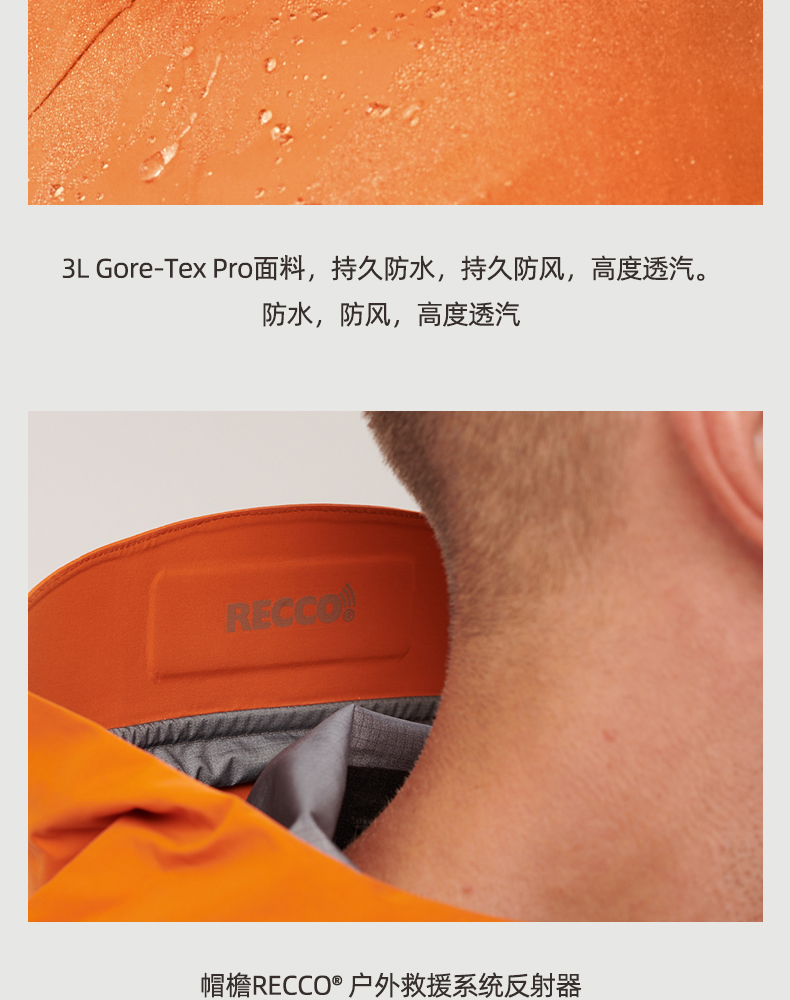 3L Gore-Tex Pro面料，持久防水，持久防风，高度透汽。
防水，防风，高度透汽

RECCO

帽檐RECCO® 户外救援系统反射器