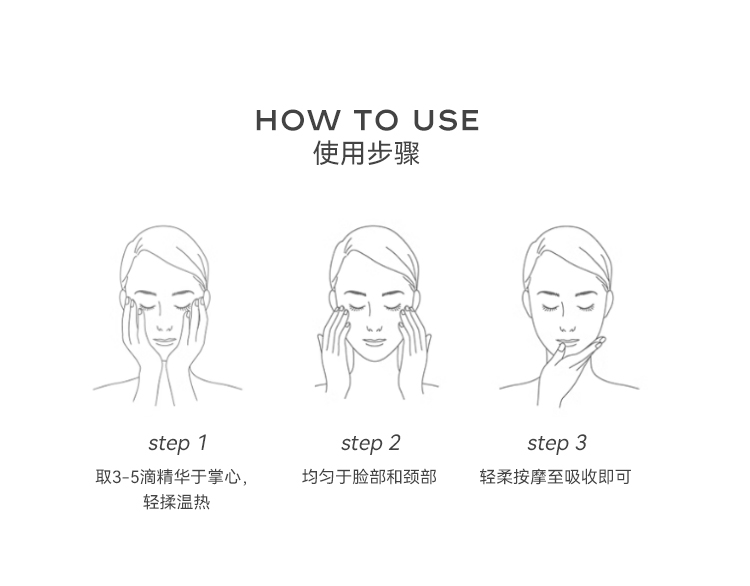 HOW TO USE
使用步骤

step 1
取3-5滴精华于掌心，轻揉温热

step 2
均匀于脸部和颈部

step 3
轻柔按摩至吸收即可