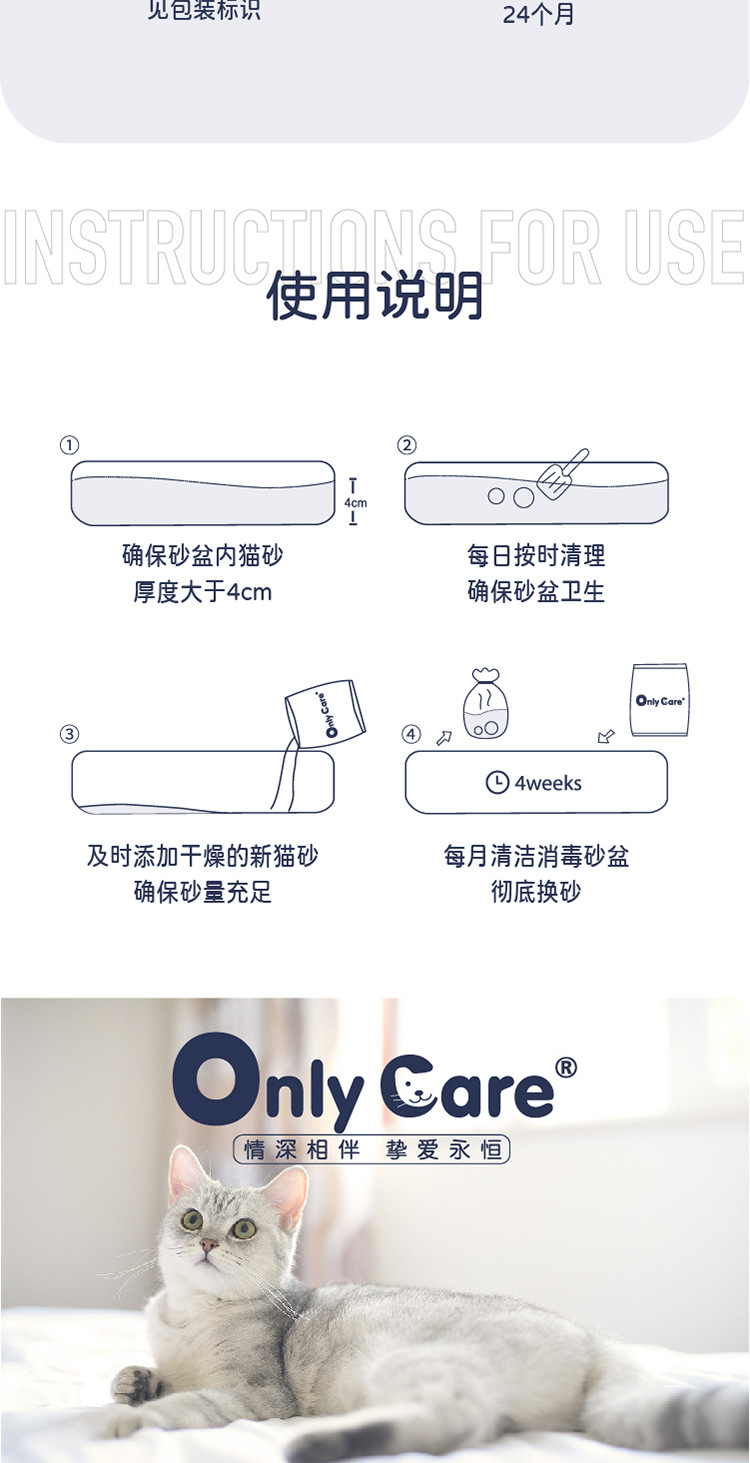 见包装标识

24个月

INSTRUCTIONS FOR USE

使用说明

①

4cm

确保砂盆内猫砂
厚度大于4cm

②

每日按时清理
确保砂盆卫生

③

Only Care

及时添加干燥的新猫砂
确保砂量充足

④

Only Care

4weeks

每月清洁消毒砂盆
彻底换砂

Only Care®

情深相伴 挚爱永恒