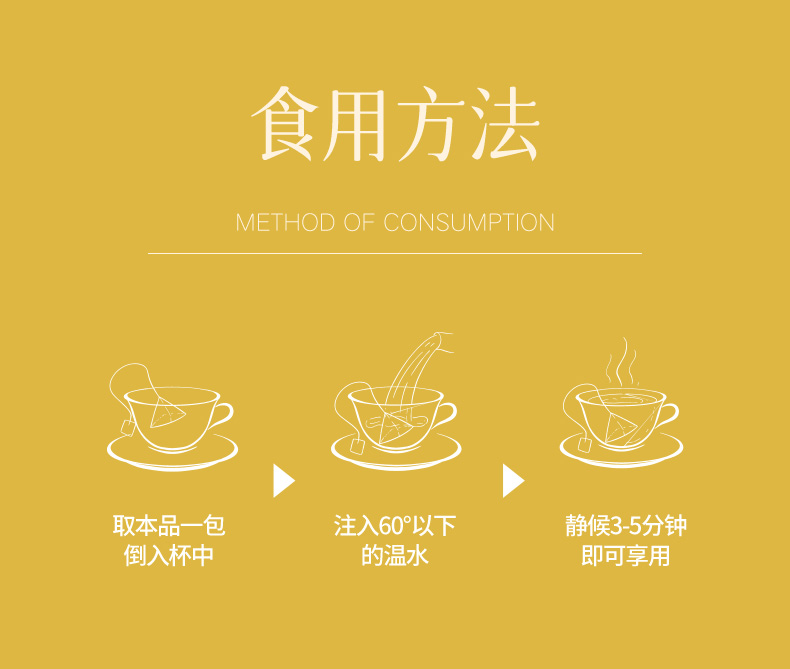 食用方法

METHOD OF CONSUMPTION

取本品一包
倒入杯中

注入60°以下
的温水

静候3-5分钟
即可享用