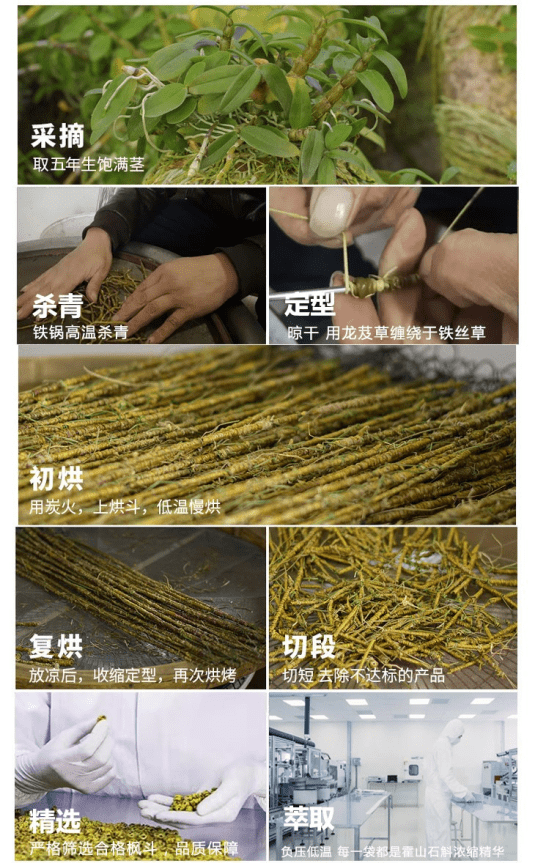 采摘
取五年生饱满茎

杀青
铁锅高温杀青

定型
晾干 用龙芨草缠绕于铁丝草

初烘
用炭火，上烘斗，低温慢烘

复烘
放凉后，收缩定型，再次烘烤

切段
切短 去除不达标的产品

精选
严格筛选合格枫斗，品质保障

萃取
负压低温 每一袋都是霍山石斛浓缩精华