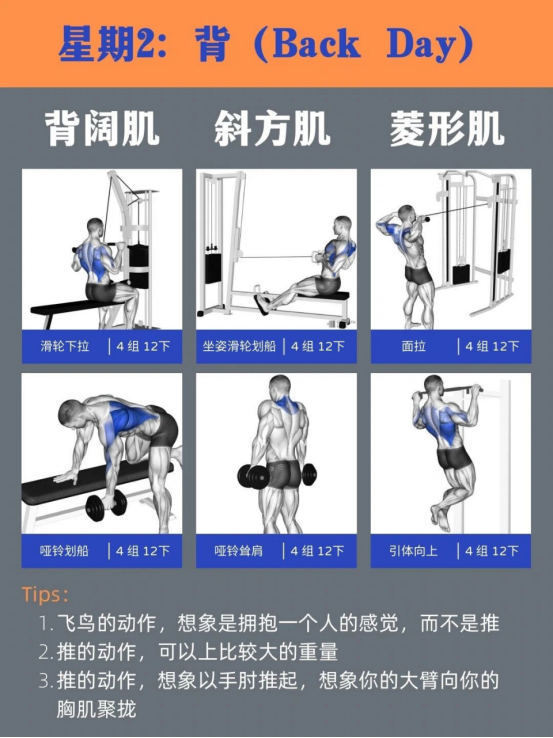 星期2：背（Back Day）

背阔肌 斜方肌 菱形肌

滑轮下拉 | 4 组 12下

坐姿滑轮划船 | 4 组 12下

面拉 | 4 组 12下

哑铃划船 | 4 组 12下

哑铃耸肩 | 4 组 12下

引体向上 | 4 组 12下

Tips：

1. 飞鸟的动作，想象是拥抱一个人的感觉，而不是推
2. 推的动作，可以上比较大的重量
3. 推的动作，想象以手肘推起，想象你的大臂向你的胸肌聚拢