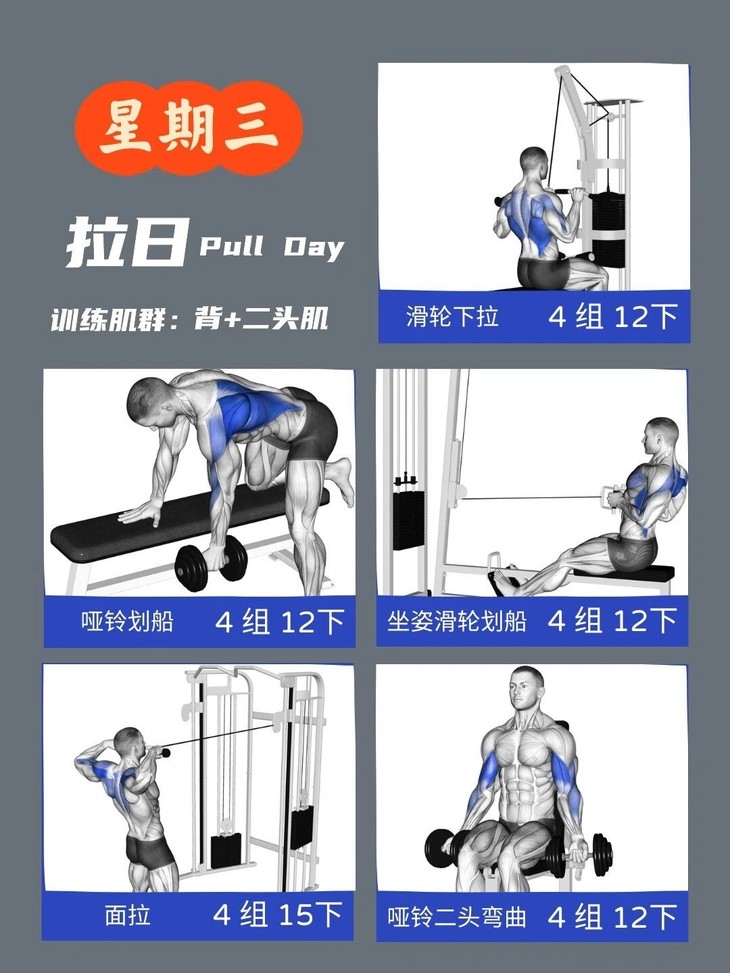 星期三

拉日 Pull Day

训练肌群：背+二头肌

滑轮下拉 4 组 12下

哑铃划船 4 组 12下

坐姿滑轮划船 4 组 12下

面拉 4 组 15下

哑铃二头弯曲 4 组 12下