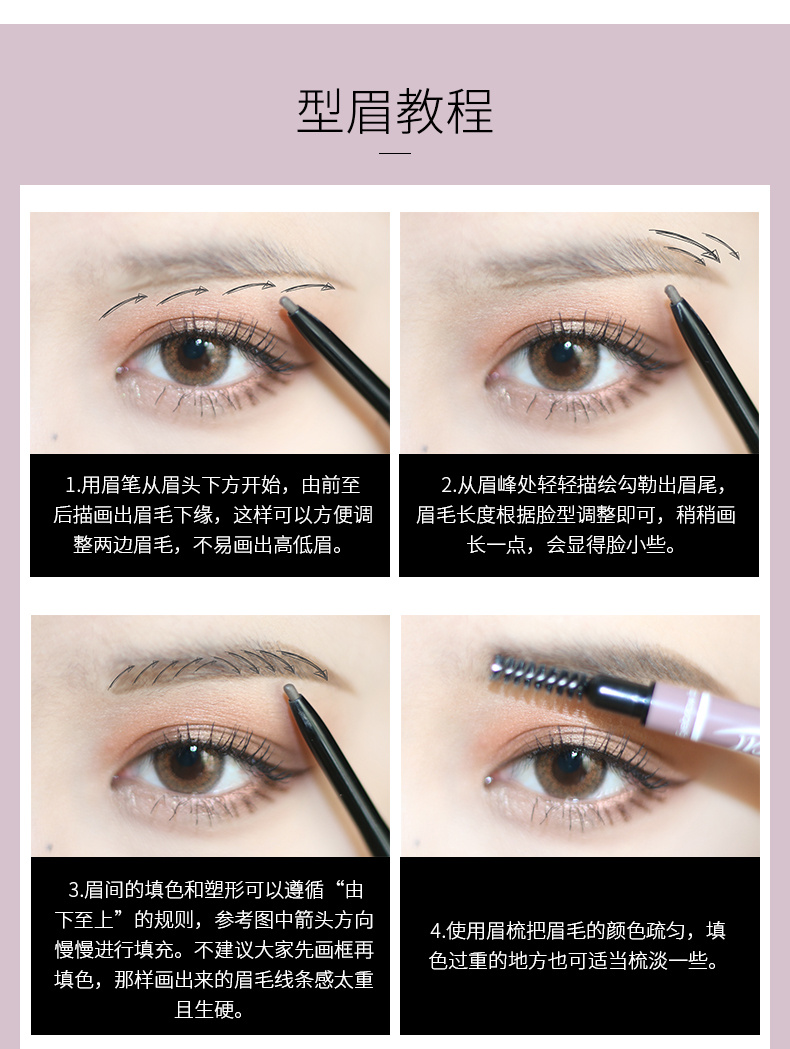 型眉教程

1.用眉笔从眉头下方开始，由前至后描画出眉毛下缘，这样可以方便调整两边眉毛，不易画出高低眉。

2.从眉峰处轻轻描绘勾勒出眉尾，眉毛长度根据脸型调整即可，稍稍画长一点，会显得脸小些。

3.眉间的填色和塑形可以遵循“由下至上”的规则，参考图中箭头方向慢慢进行填充。不建议大家先画框再填色，那样画出来的眉毛线条感太重且生硬。

4.使用眉梳把眉毛的颜色疏匀，填色过重的地方也可适当梳淡一些。