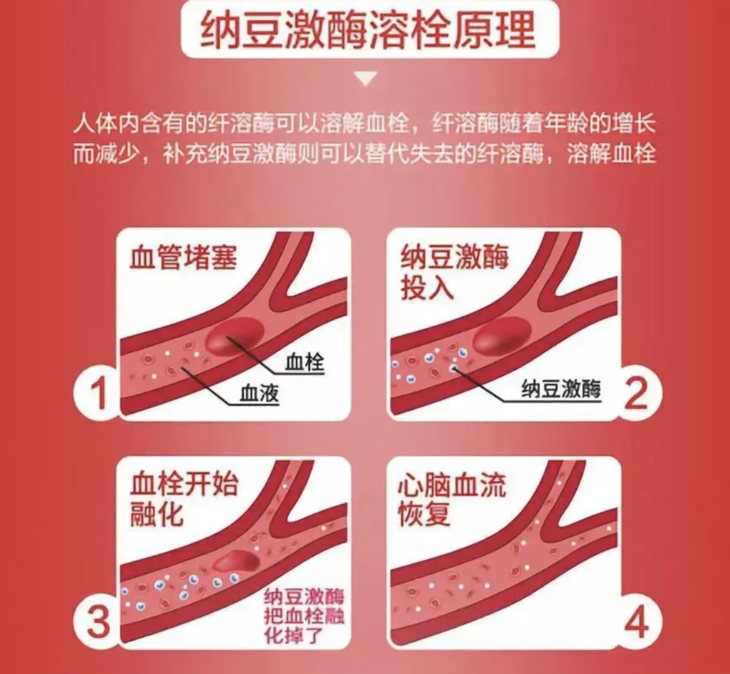 纳豆激酶溶栓原理

人体内含有的纤溶酶可以溶解血栓，纤溶酶随着年龄的增长而减少，补充纳豆激酶则可以替代失去的纤溶酶，溶解血栓

血管堵塞

血栓

血液

1

纳豆激酶投入

纳豆激酶

2

血栓开始融化

纳豆激酶把血栓融化掉了

3

心脑血流恢复

4