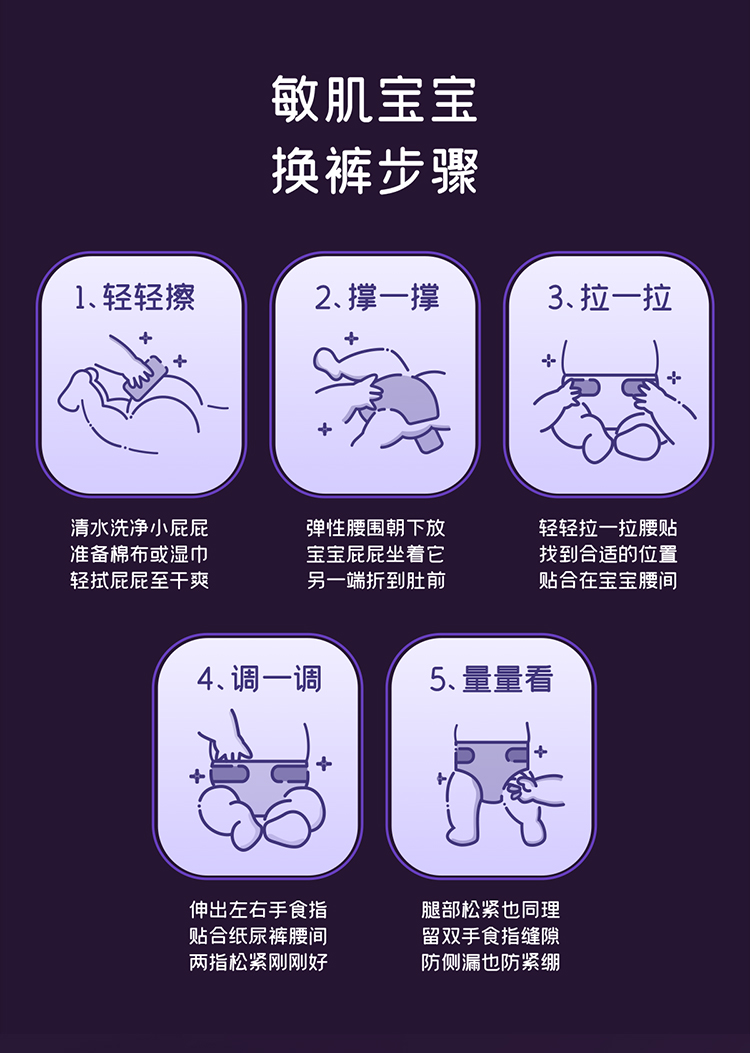 敏肌宝宝
换裤步骤

1、轻轻擦

清水洗净小屁屁
准备棉布或湿巾
轻拭屁屁至干爽

2、撑一撑

弹性腰围朝下放
宝宝屁屁坐着它
另一端折到肚前

3、拉一拉

轻轻拉一拉腰贴
找到合适的位置
贴合在宝宝腰间

4、调一调

伸出左右手食指
贴合纸尿裤腰间
两指松紧刚刚好

5、量量看

腿部松紧也同理
留双手食指缝隙
防侧漏也防紧绷