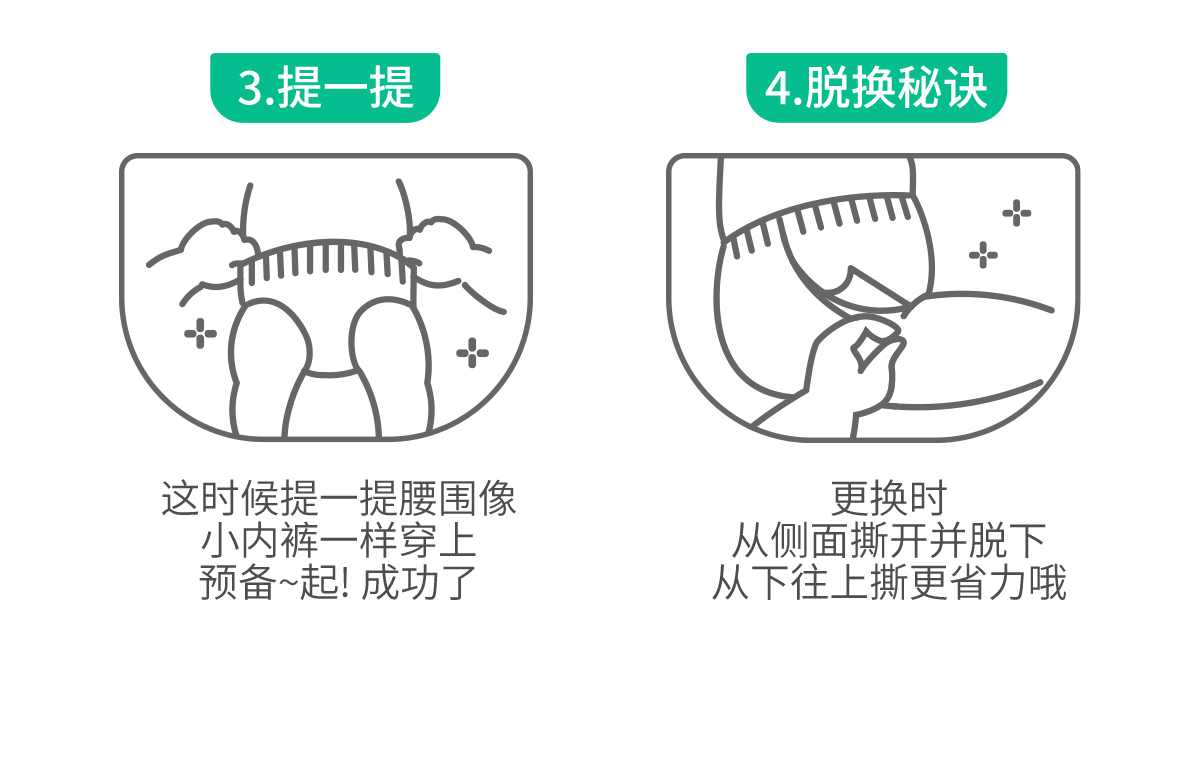 3.提一提

这时候提一提腰围像
小内裤一样穿上
预备~起! 成功了

4.脱换秘诀

更换时
从侧面撕开并脱下
从下往上撕更省力哦