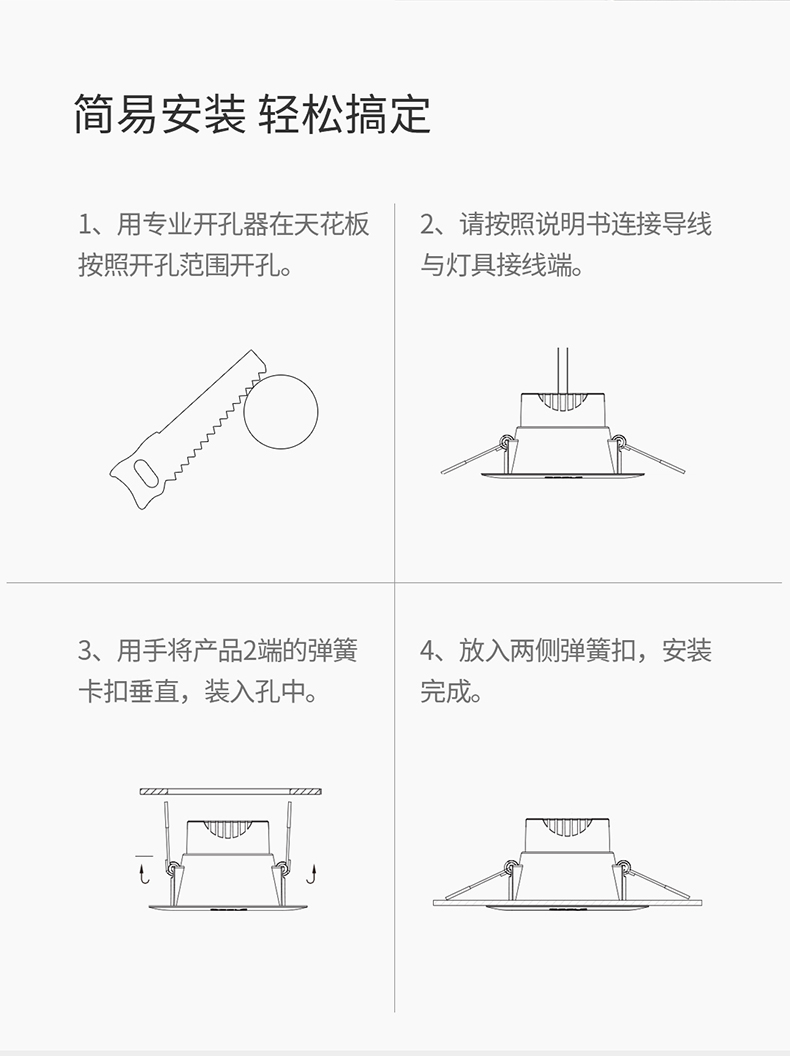 简易安装 轻松搞定

1、用专业开孔器在天花板按照开孔范围开孔。

2、请按照说明书连接导线与灯具接线端。

3、用手将产品2端的弹簧卡扣垂直，装入孔中。

4、放入两侧弹簧扣，安装完成。