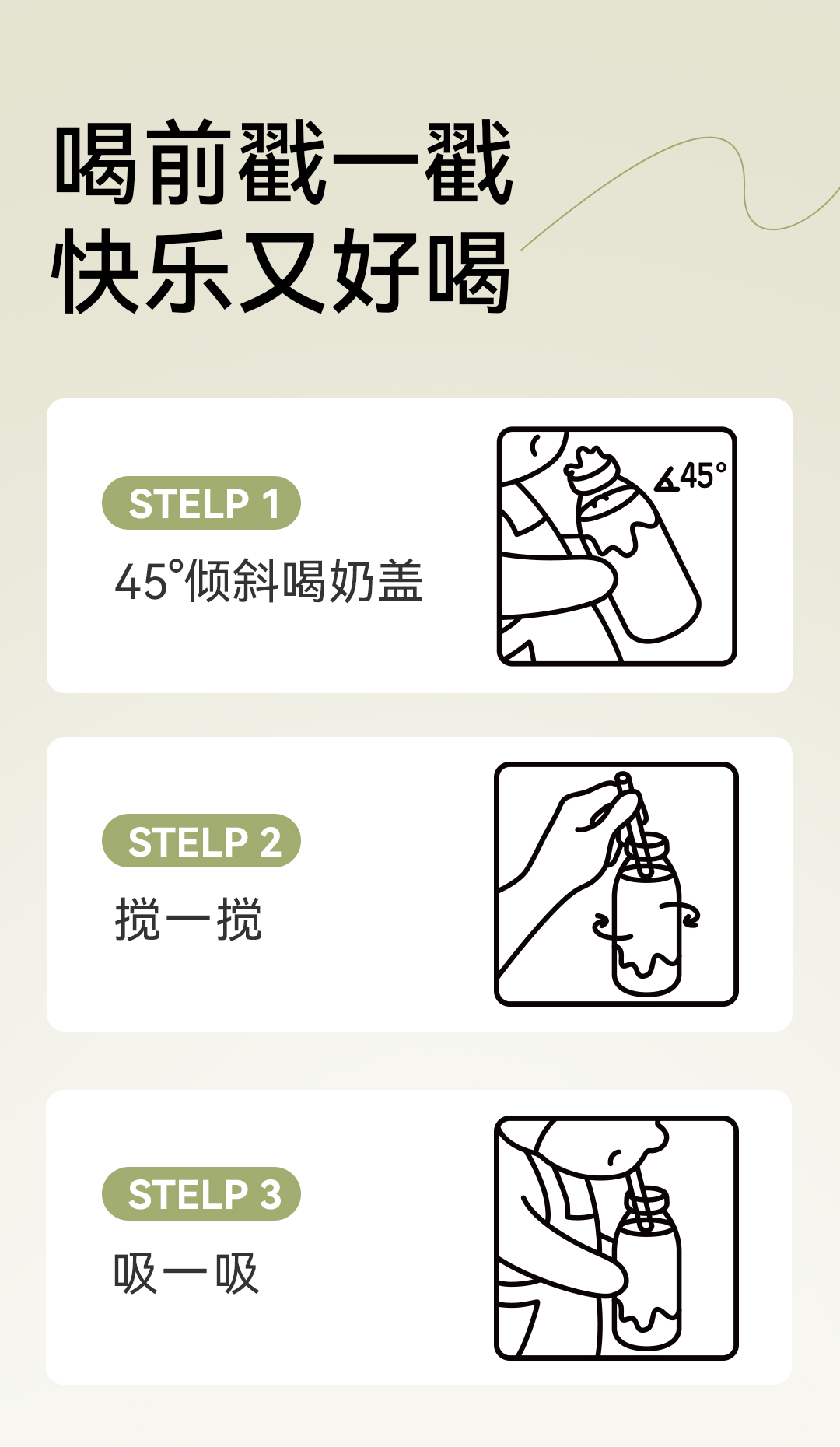 喝前戳一戳
快乐又好喝

STELP 1

45°倾斜喝奶盖

45°

STELP 2

搅一搅

STELP 3

吸一吸