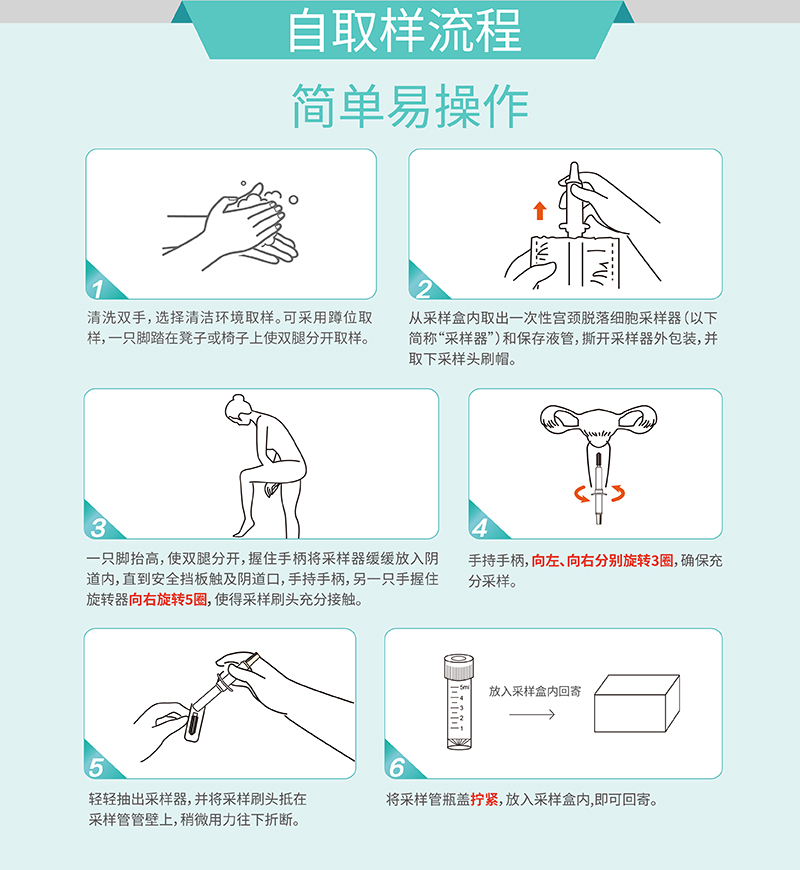 自取样流程

简单易操作

1

清洗双手，选择清洁环境取样。可采用蹲位取样，一只脚踏在凳子或椅子上使双腿分开取样。

2

从采样盒内取出一次性宫颈脱落细胞采样器（以下简称“采样器”）和保存液管，撕开采样器外包装，并取下采样头刷帽。

3

一只脚抬高，使双腿分开，握住手柄将采样器缓缓放入阴道内，直到安全挡板触及阴道口，手持手柄，另一只手握住旋转器向右旋转5圈，使得采样刷头充分接触。

4

手持手柄，向左、向右分别旋转3圈，确保充分采样。

5

轻轻抽出采样器，并将采样刷头抵在采样管管壁上，稍微用力往下折断。

5ml
4
3
2
1

放入采样盒内回寄

6

将采样管瓶盖拧紧，放入采样盒内，即可回寄。