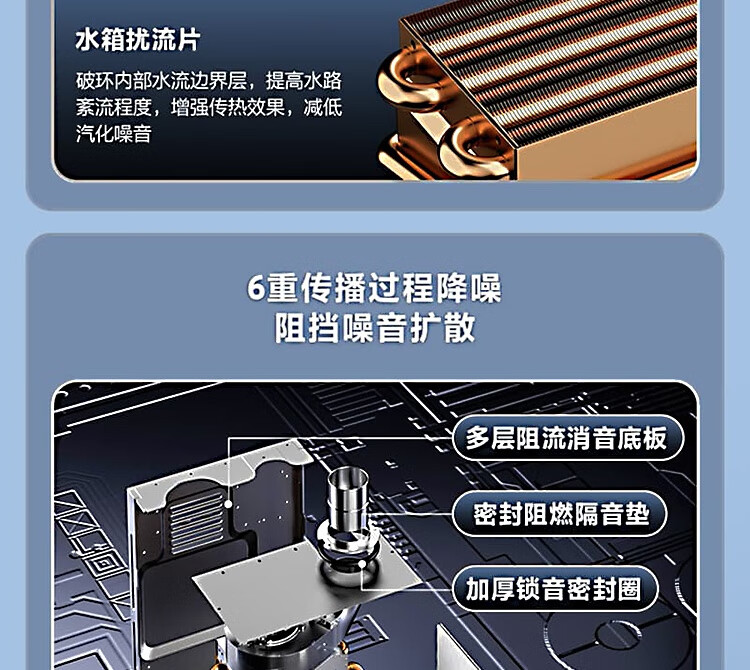 水箱扰流片

破环内部水流边界层，提高水路紊流程度，增强传热效果，减低汽化噪音

6重传播过程降噪
阻挡噪音扩散

多层阻流消音底板

密封阻燃隔音垫

加厚锁音密封圈