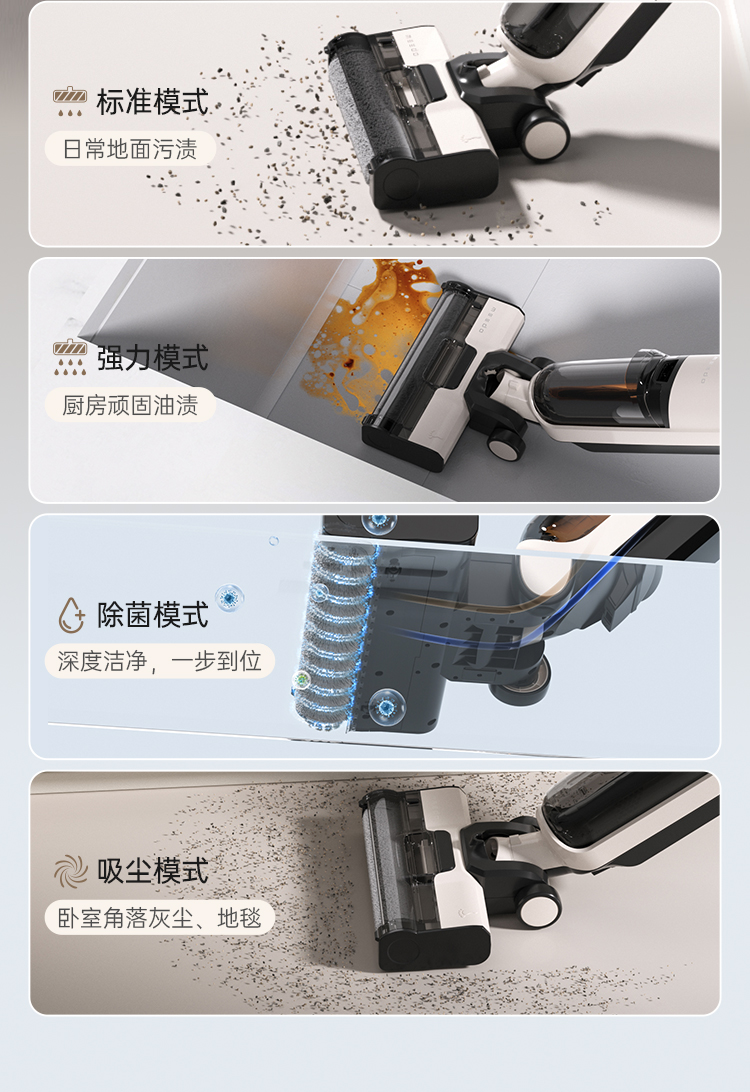 标准模式

日常地面污渍

强力模式

厨房顽固油渍

除菌模式

深度洁净，一步到位

吸尘模式

卧室角落灰尘、地毯