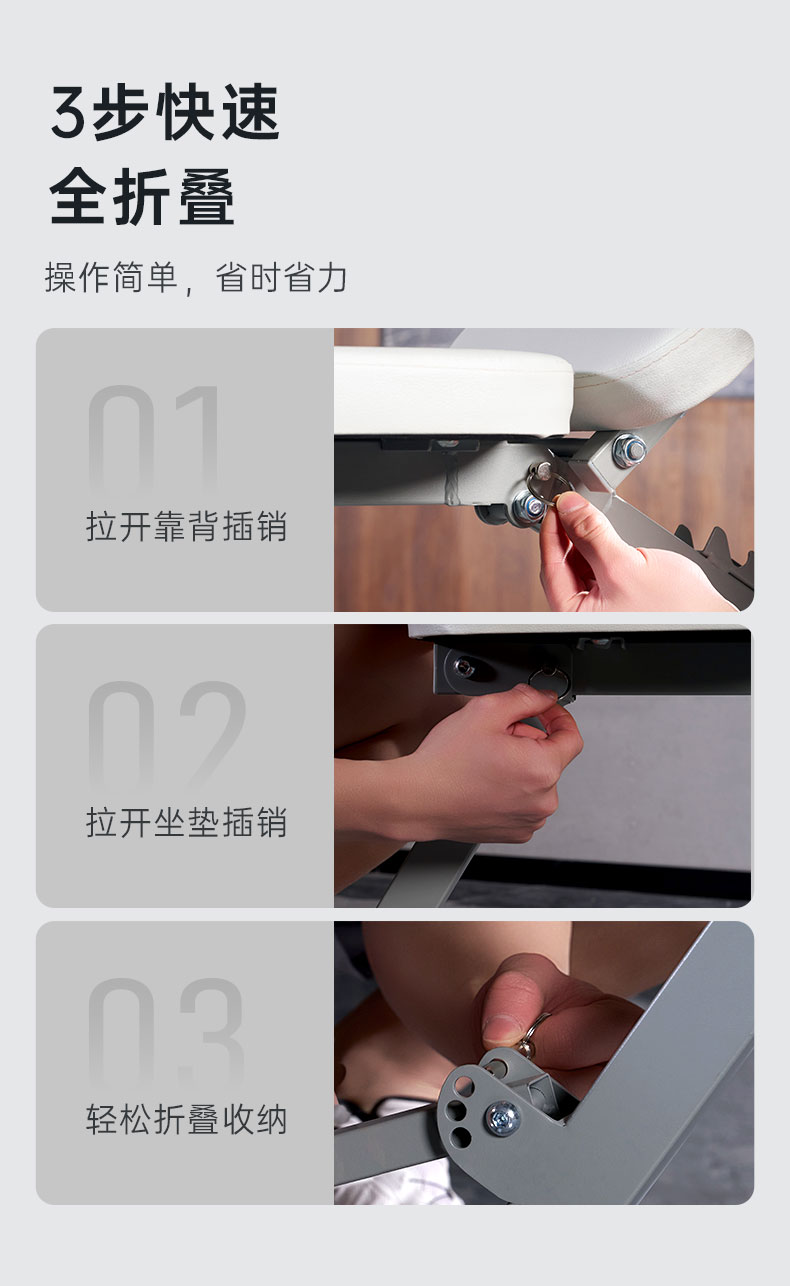 3步快速
全折叠

操作简单，省时省力

01
拉开靠背插销

02
拉开坐垫插销

03
轻松折叠收纳