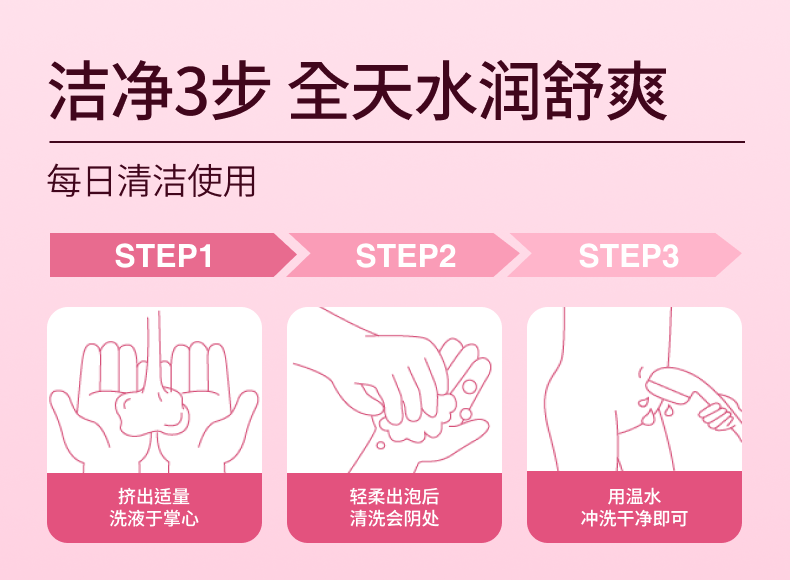 洁净3步 全天水润舒爽

每日清洁使用

STEP1

STEP2

STEP3

挤出适量
洗液于掌心

轻柔出泡后
清洗会阴处

用温水
冲洗干净即可