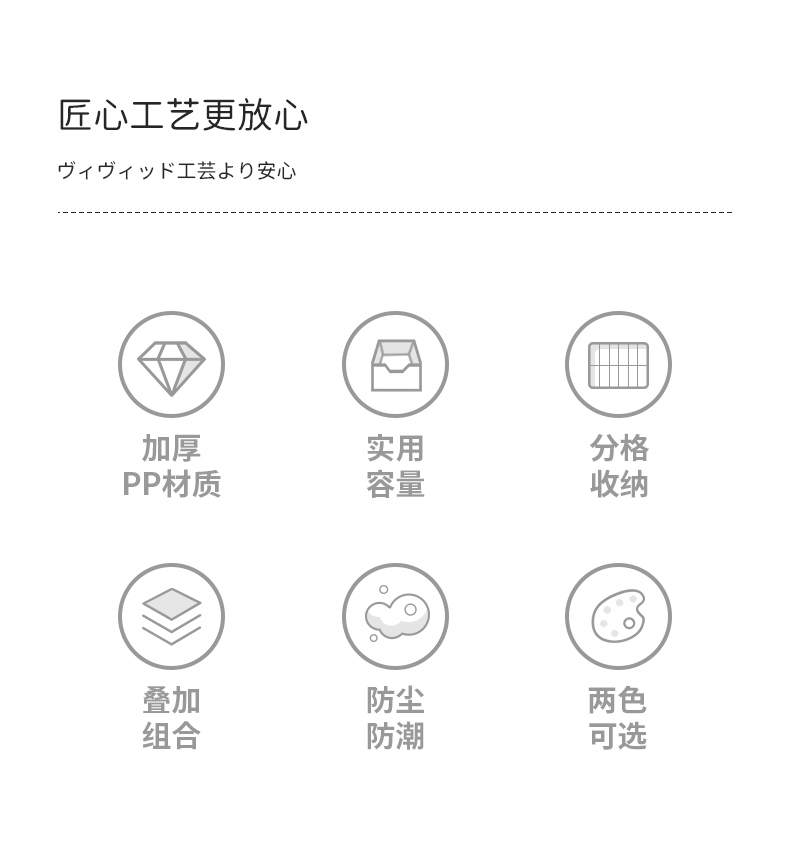 匠心工艺更放心

ヴィヴィッド工芸より安心

加厚
PP材质

实用
容量

分格
收纳

叠加
组合

防尘
防潮

两色
可选