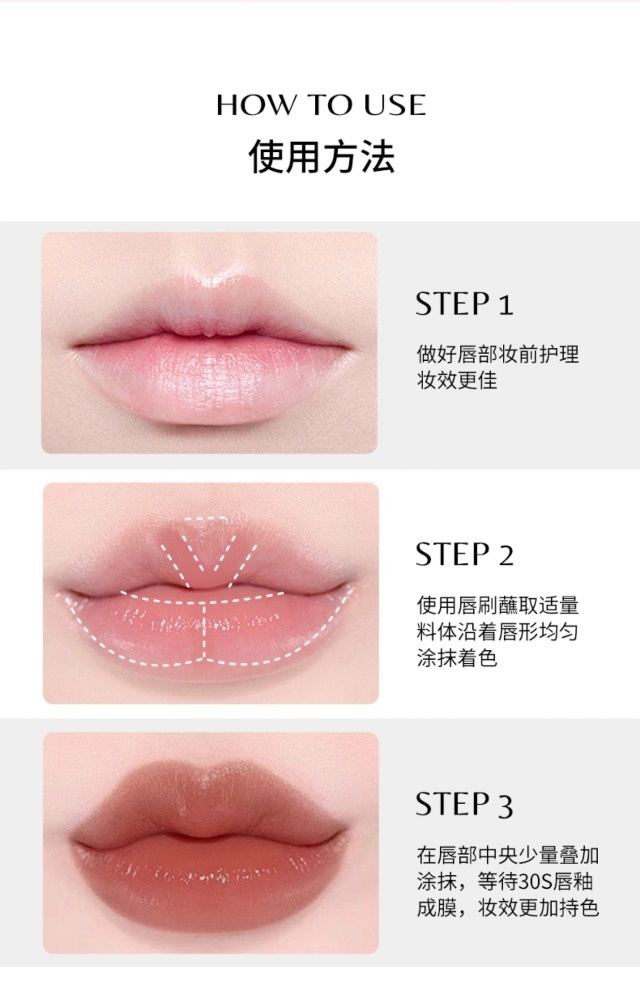 HOW TO USE
使用方法

STEP 1
做好唇部妆前护理妆效更佳

STEP 2
使用唇刷蘸取适量料体沿着唇形均匀涂抹着色

STEP 3
在唇部中央少量叠加涂抹，等待30S唇釉成膜，妆效更加持色