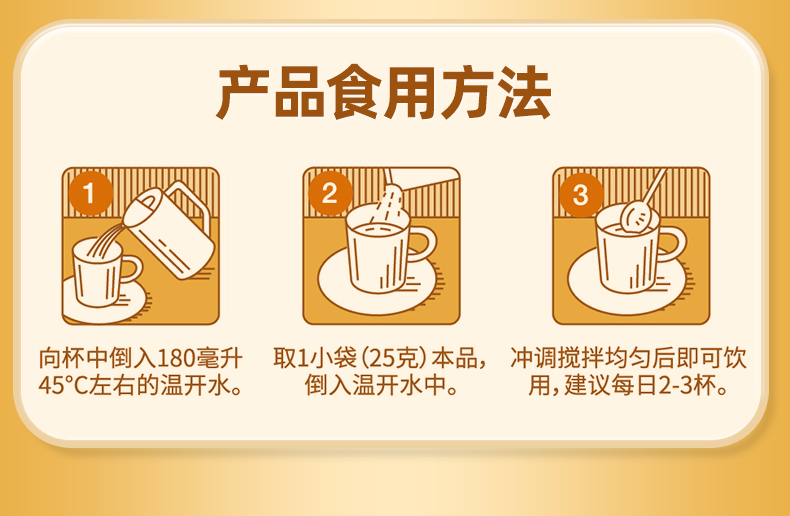 产品食用方法

1
向杯中倒入180毫升45°C左右的温开水。

2
取1小袋（25克）本品，倒入温开水中。

3
冲调搅拌均匀后即可饮用，建议每日2-3杯。