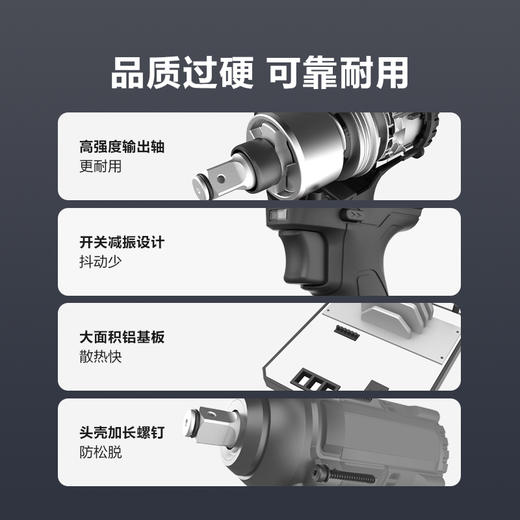 品质过硬 可靠耐用

高强度输出轴
更耐用

开关减振设计
抖动少

大面积铝基板
散热快

头壳加长螺钉
防松脱