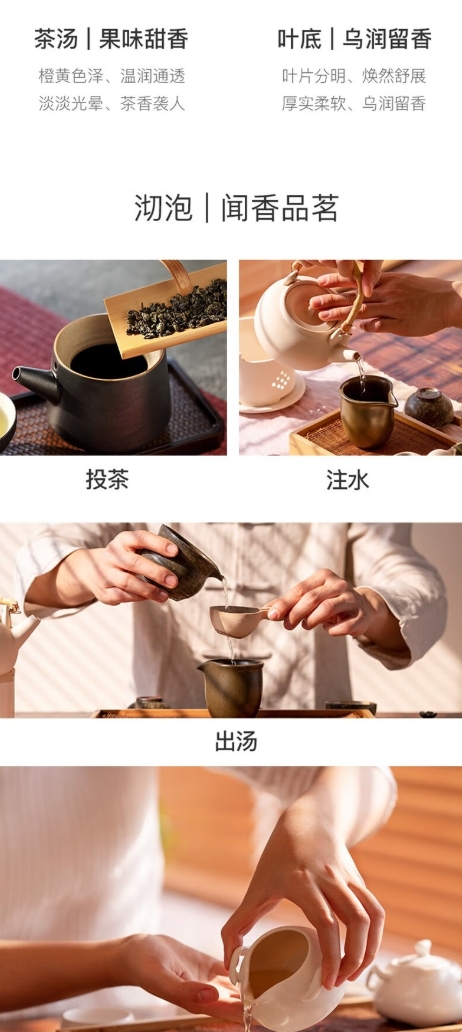 茶汤 | 果味甜香

橙黄色泽、温润通透
淡淡光晕、茶香袭人

叶底 | 乌润留香

叶片分明、焕然舒展
厚实柔软、乌润留香

沏泡 | 闻香品茗

投茶

注水

出汤