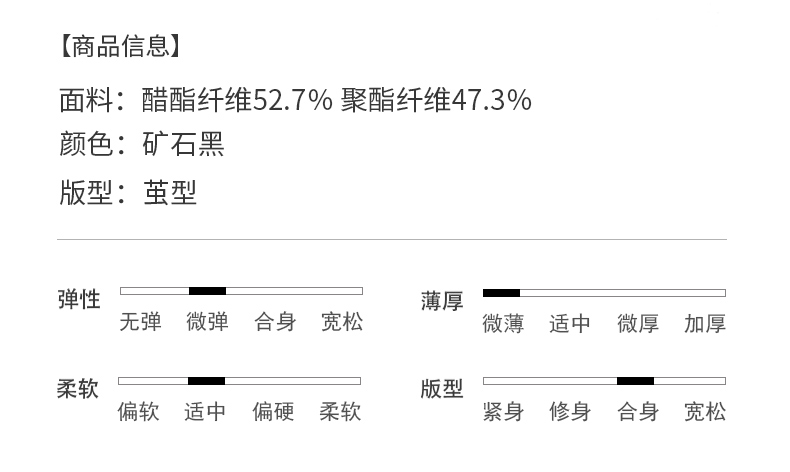 【商品信息】

面料：醋酯纤维52.7% 聚酯纤维47.3%

颜色：矿石黑

版型：茧型

弹性

无弹 微弹 合身 宽松

柔软

偏软 适中 偏硬 柔软

薄厚

微薄 适中 微厚 加厚

版型

紧身 修身 合身 宽松