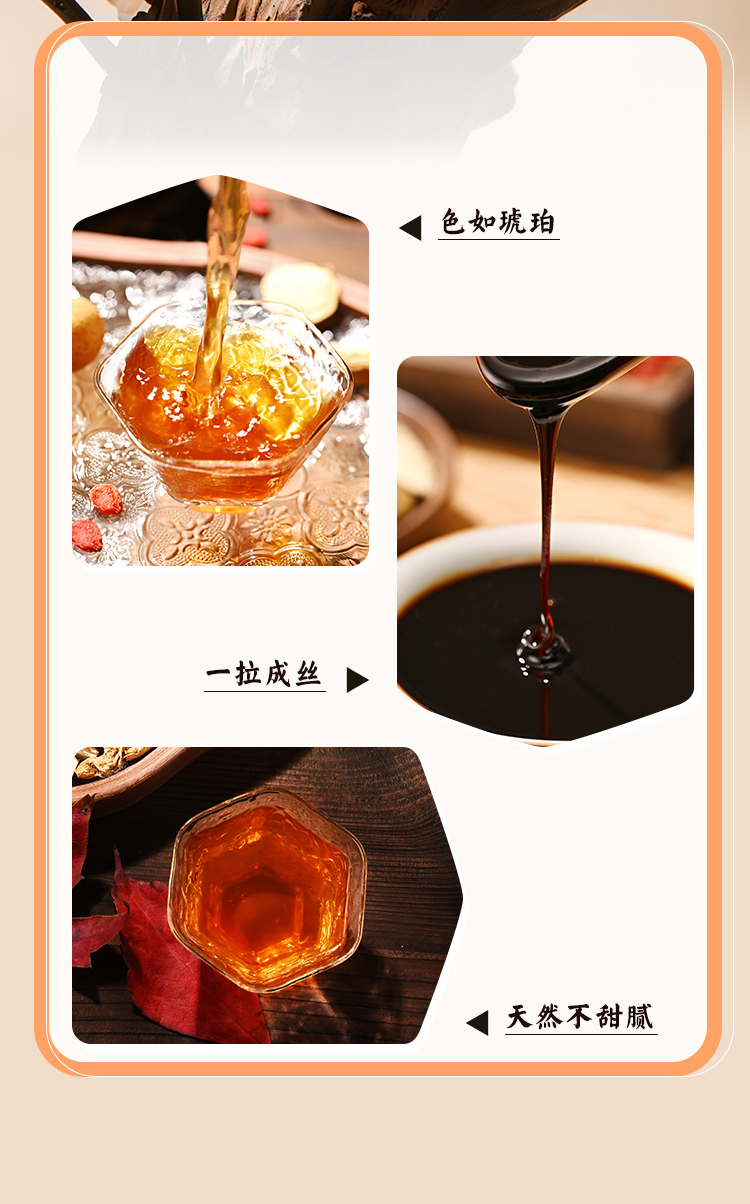 色如琥珀

一拉成丝

天然不甜腻