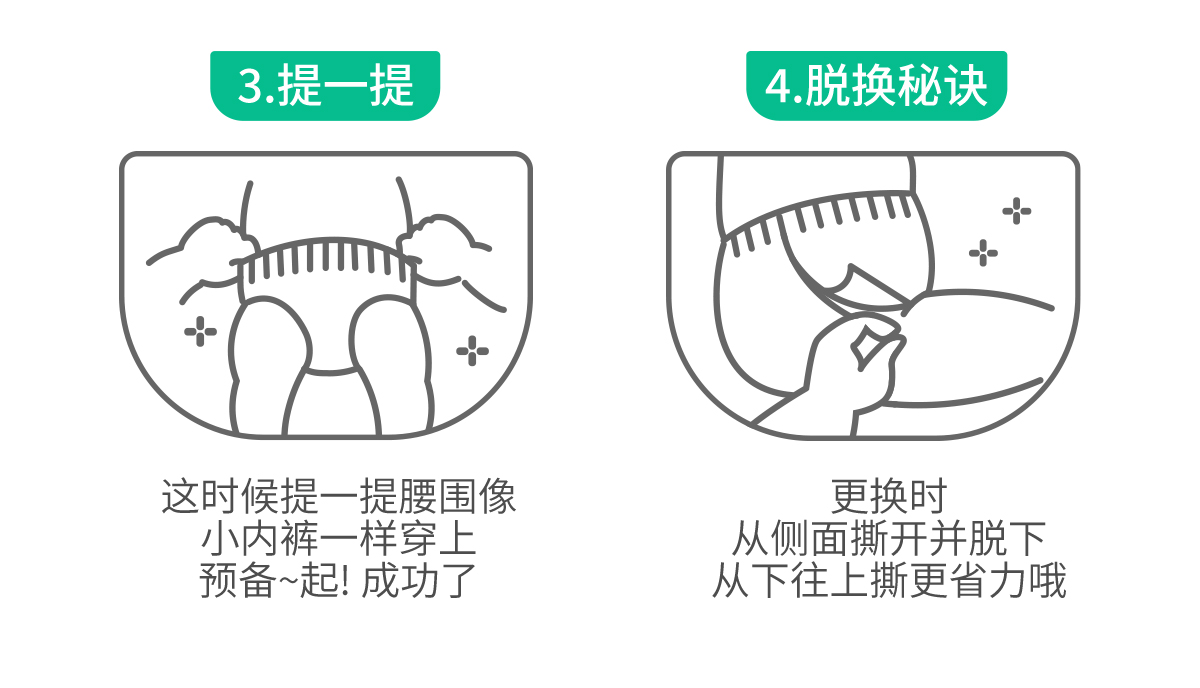 3.提一提

这时候提一提腰围像
小内裤一样穿上
预备~起! 成功了

4.脱换秘诀

更换时
从侧面撕开并脱下
从下往上撕更省力哦