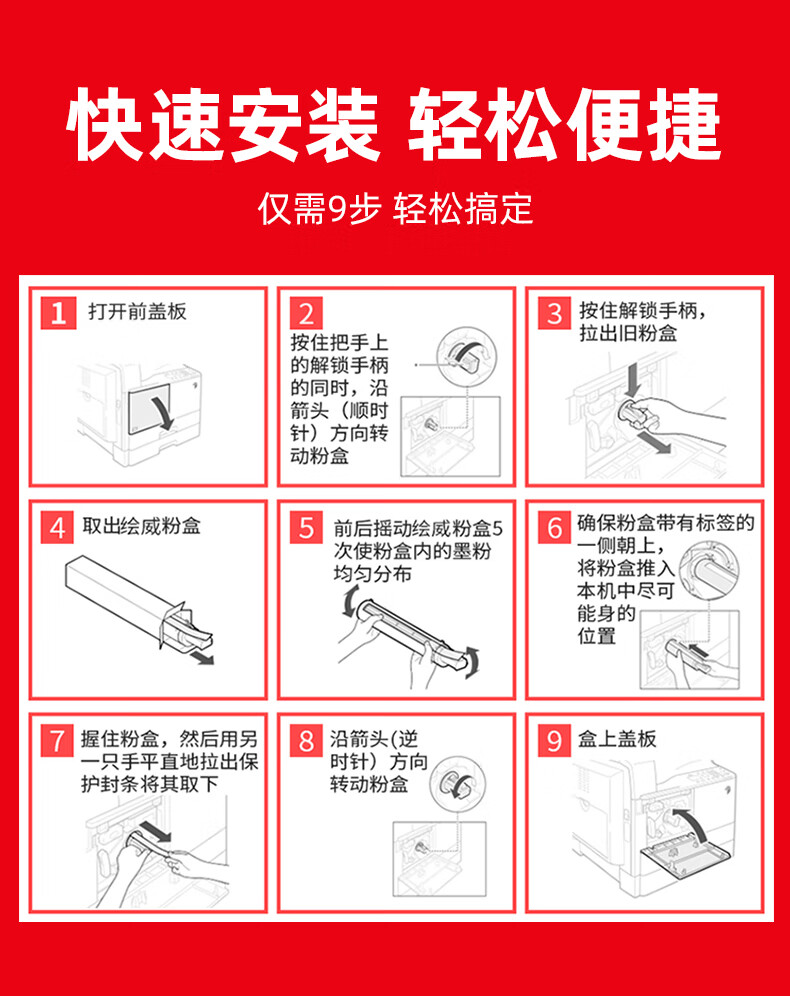 快速安装 轻松便捷

仅需9步 轻松搞定

1 打开前盖板

2 按住把手上的解锁手柄的同时，沿箭头（顺时针）方向转动粉盒

3 按住解锁手柄，拉出旧粉盒

4 取出绘威粉盒

5 前后摇动绘威粉盒5次使粉盒内的墨粉均匀分布

6 确保粉盒带有标签的一侧朝上，将粉盒推入本机中尽可能身的位置

7 握住粉盒，然后用另一只手平直地拉出保护封条将其取下

8 沿箭头(逆时针）方向转动粉盒

9 盒上盖板