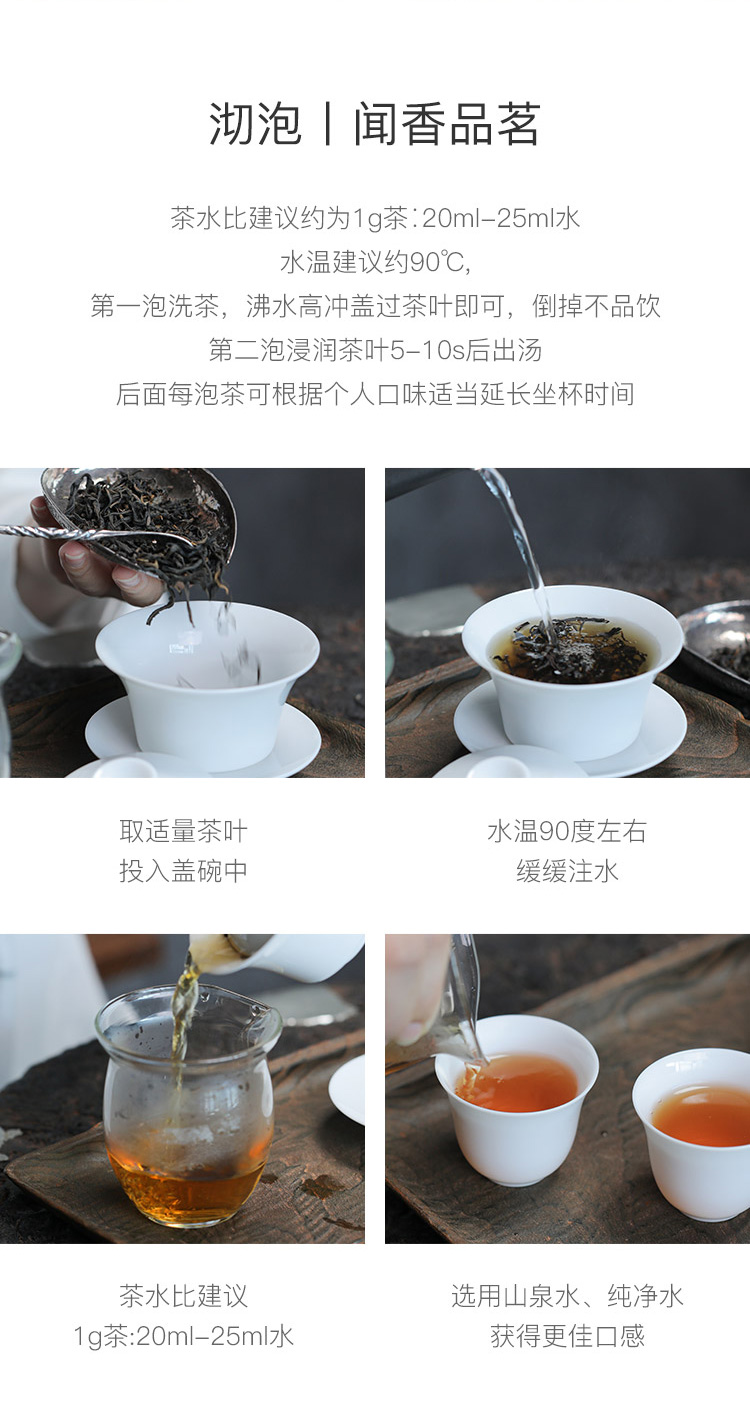 沏泡丨闻香品茗

茶水比建议约为1g茶:20ml-25ml水
水温建议约90℃,
第一泡洗茶，沸水高冲盖过茶叶即可，倒掉不品饮
第二泡浸润茶叶5-10s后出汤
后面每泡茶可根据个人口味适当延长坐杯时间

取适量茶叶
投入盖碗中

水温90度左右
缓缓注水

茶水比建议
1g茶:20ml-25ml水

选用山泉水、纯净水
获得更佳口感