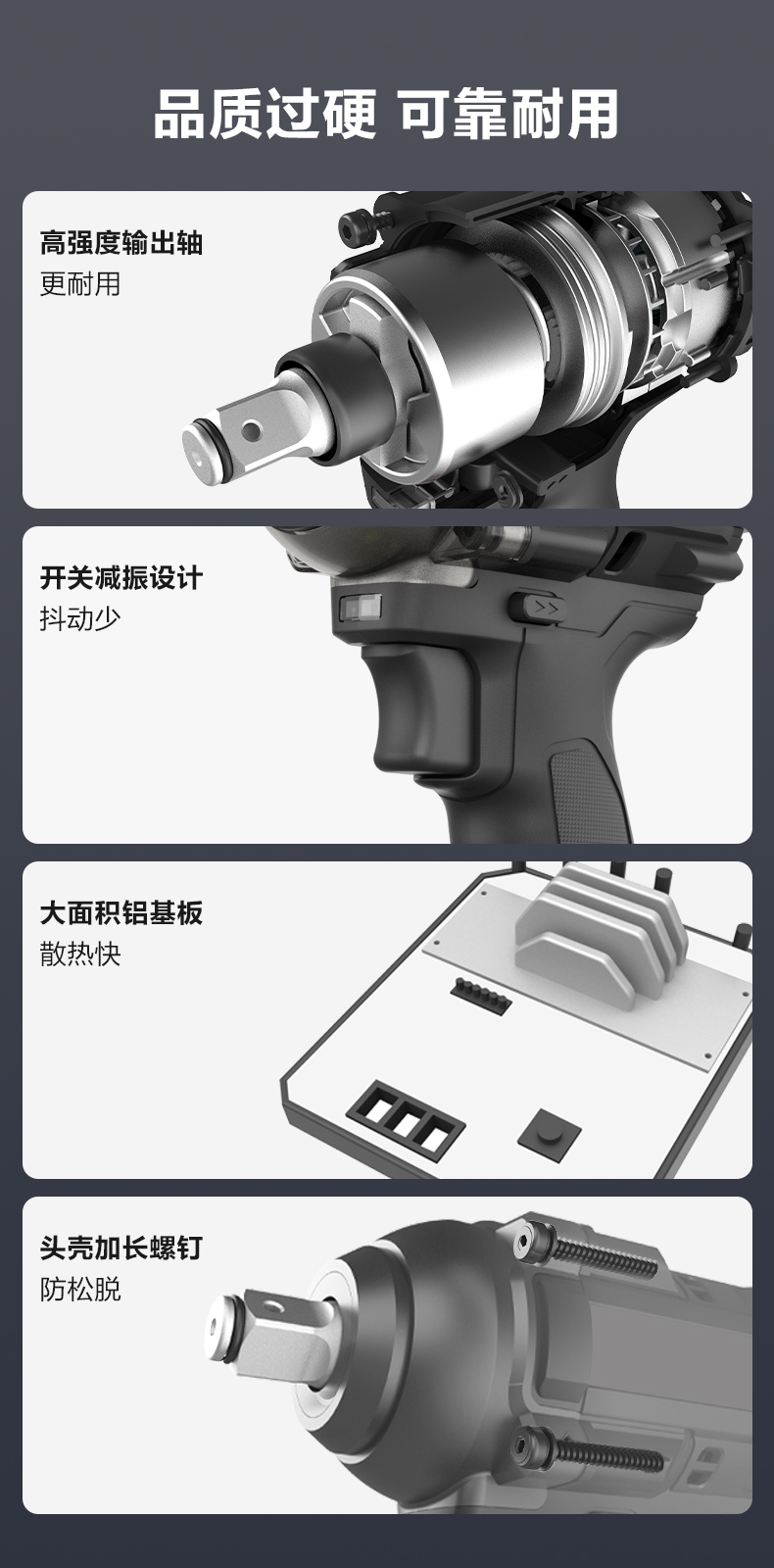 品质过硬 可靠耐用

高强度输出轴
更耐用

开关减振设计
抖动少

大面积铝基板
散热快

头壳加长螺钉
防松脱