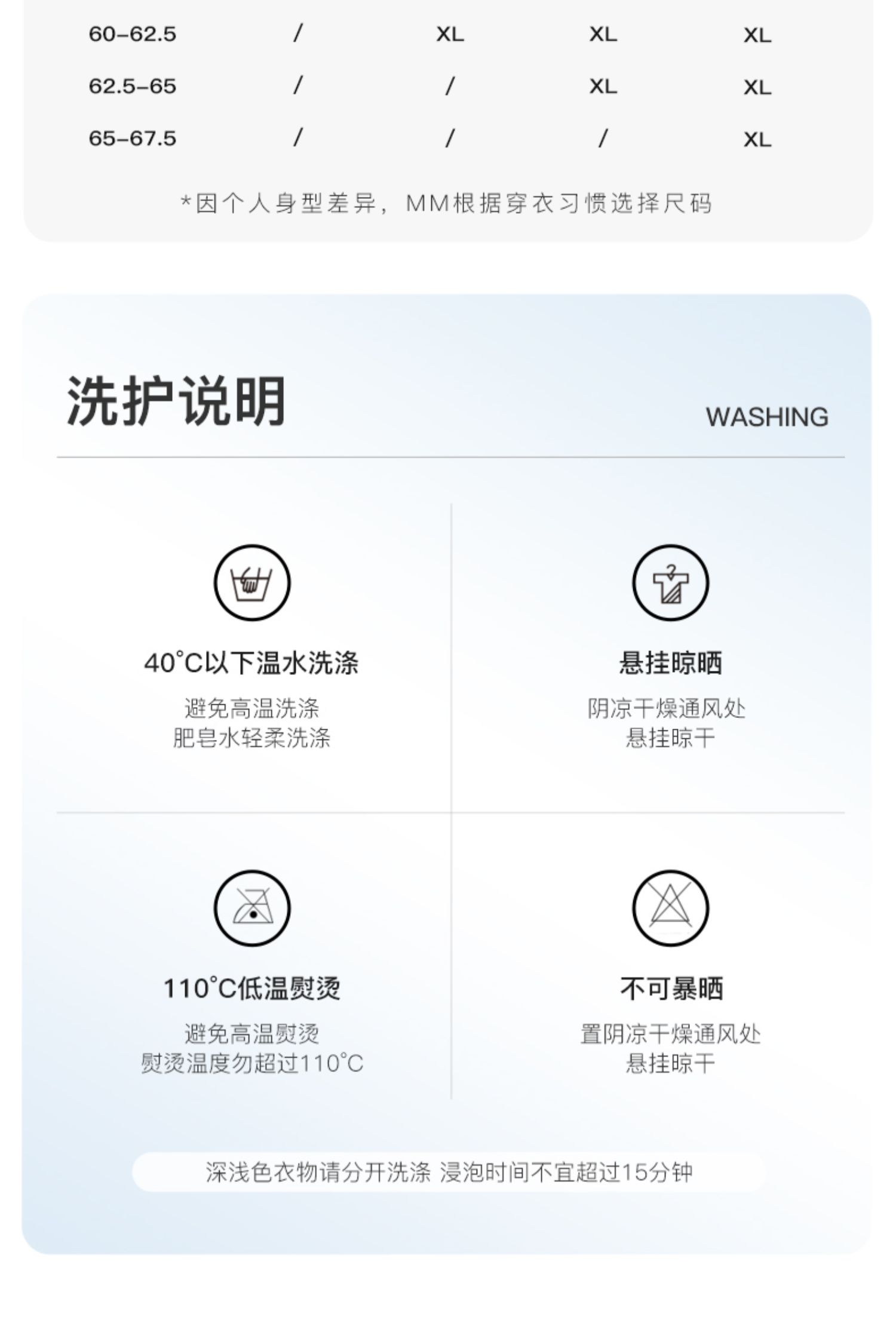 | 60-62.5 | / | XL | XL | XL |
|---|---|---|---|---|
| 62.5-65 | / | / | XL | XL |
| 65-67.5 | / | / | / | XL |

*因个人身型差异，MM根据穿衣习惯选择尺码

洗护说明

WASHING

40°C以下温水洗涤

避免高温洗涤
肥皂水轻柔洗涤

悬挂晾晒

阴凉干燥通风处
悬挂晾干

110°C低温熨烫

避免高温熨烫
熨烫温度勿超过110°C

不可暴晒

置阴凉干燥通风处
悬挂晾干

深浅色衣物请分开洗涤 浸泡时间不宜超过15分钟