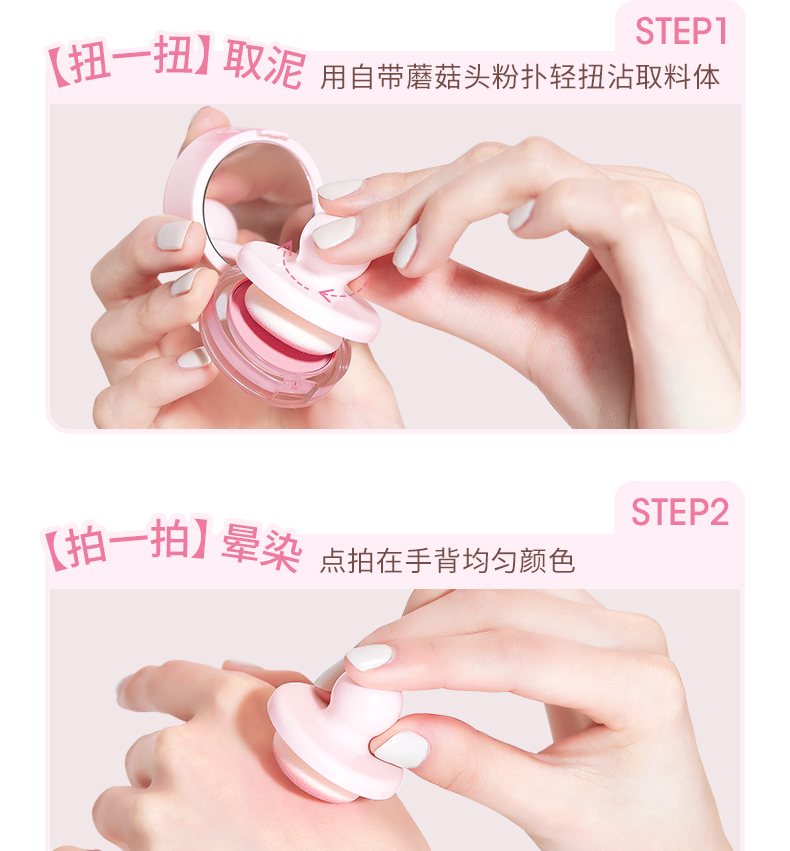 STEP1

【扭一扭】取泥 用自带蘑菇头粉扑轻扭沾取料体

STEP2

【拍一拍】晕染 点拍在手背均匀颜色