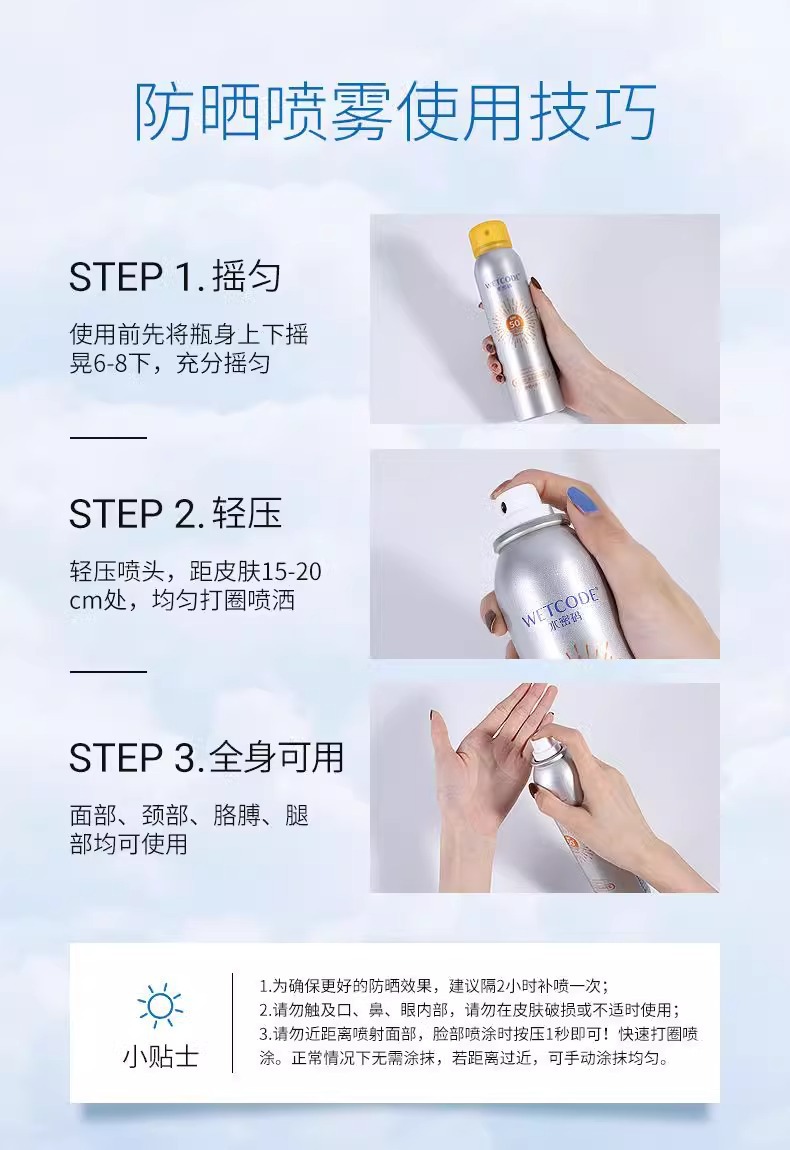 防晒喷雾使用技巧

STEP 1. 摇匀

使用前先将瓶身上下摇晃6-8下，充分摇匀

WETCODE

50

STEP 2. 轻压

轻压喷头，距皮肤15-20cm处，均匀打圈喷洒

WETCODE
水密码

STEP 3. 全身可用

面部、颈部、胳膊、腿部均可使用

小贴士

1.为确保更好的防晒效果，建议隔2小时补喷一次；
2.请勿触及口、鼻、眼内部，请勿在皮肤破损或不适时使用；
3.请勿近距离喷射面部，脸部喷涂时按压1秒即可！快速打圈喷涂。正常情况下无需涂抹，若距离过近，可手动涂抹均匀。