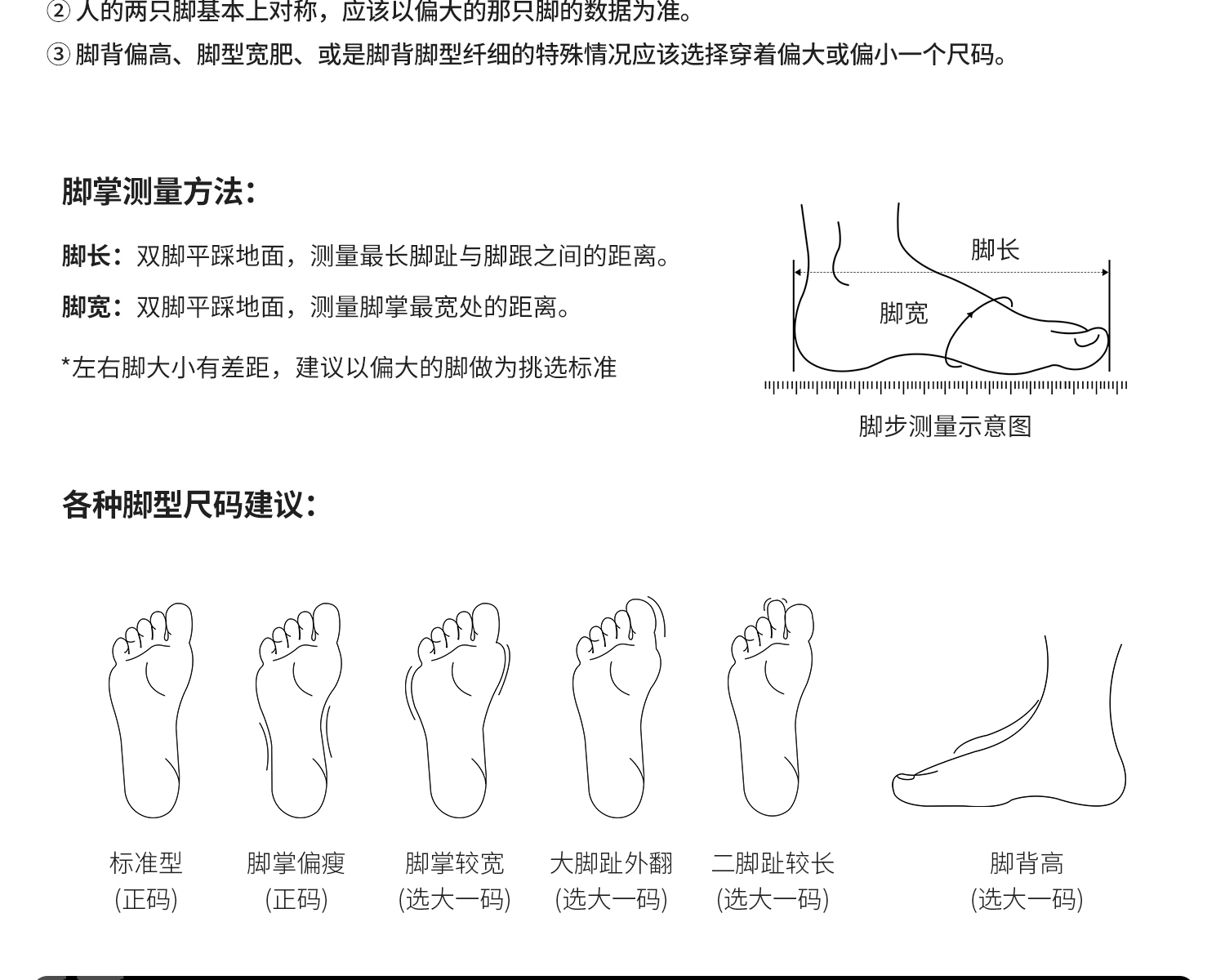 ② 人的两只脚基本上对称，应该以偏大的那只脚的数据为准。

③ 脚背偏高、脚型宽肥、或是脚背脚型纤细的特殊情况应该选择穿着偏大或偏小一个尺码。

脚掌测量方法：

脚长：双脚平踩地面，测量最长脚趾与脚跟之间的距离。

脚宽：双脚平踩地面，测量脚掌最宽处的距离。

*左右脚大小有差距，建议以偏大的脚做为挑选标准

脚长

脚宽

脚步测量示意图

各种脚型尺码建议：

标准型
(正码)

脚掌偏瘦
(正码)

脚掌较宽
(选大一码)

大脚趾外翻
(选大一码)

二脚趾较长
(选大一码)

脚背高
(选大一码)