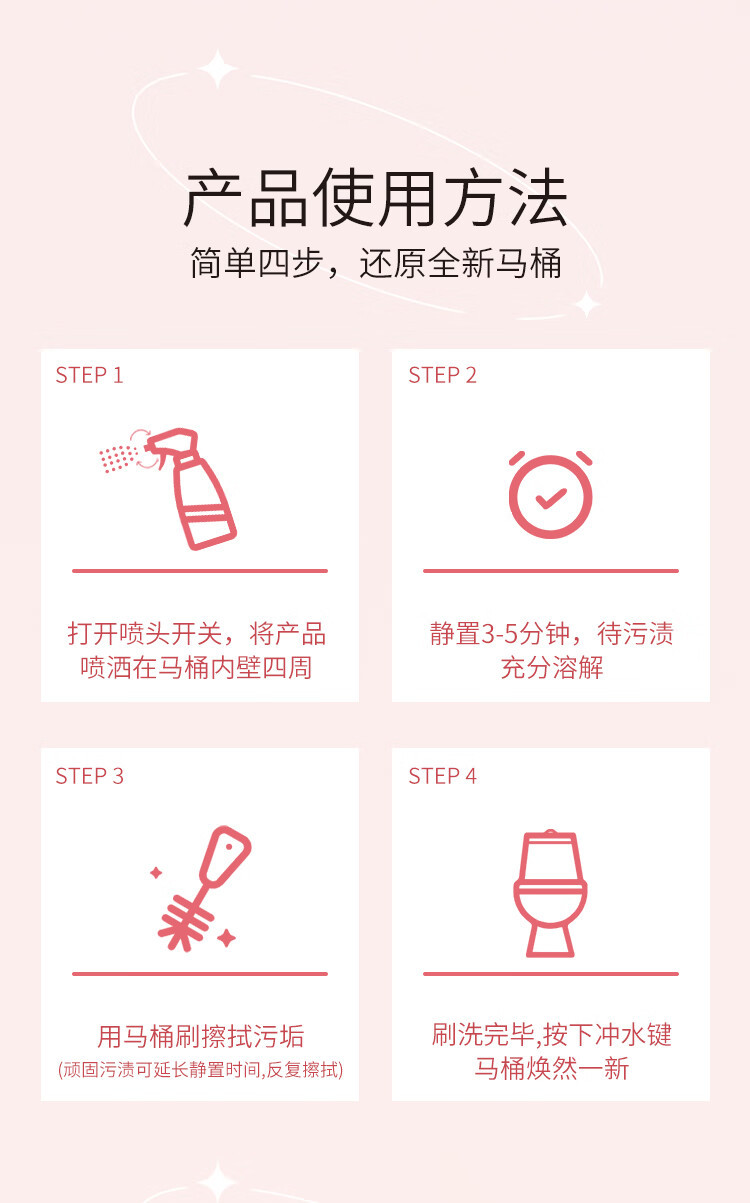 产品使用方法

简单四步，还原全新马桶

STEP 1

打开喷头开关，将产品喷洒在马桶内壁四周

STEP 2

静置3-5分钟，待污渍充分溶解

STEP 3

用马桶刷擦拭污垢

(顽固污渍可延长静置时间,反复擦拭)

STEP 4

刷洗完毕,按下冲水键马桶焕然一新