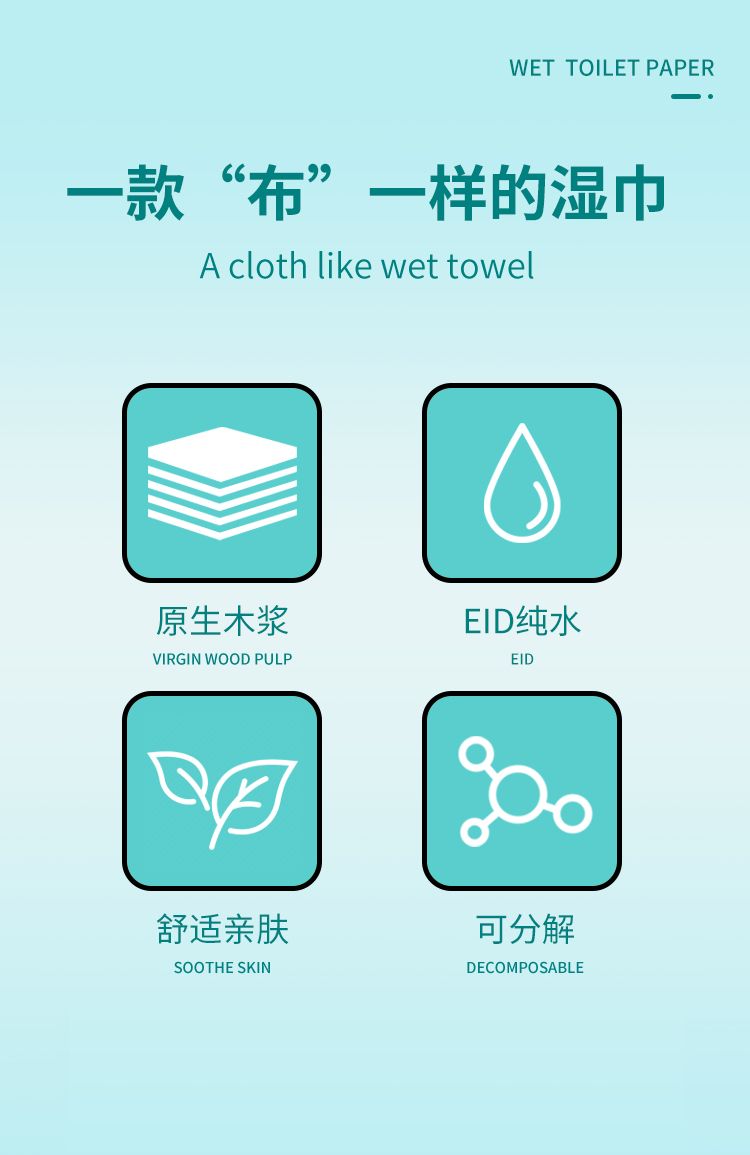 WET TOILET PAPER

一款“布”一样的湿巾

A cloth like wet towel

原生木浆
VIRGIN WOOD PULP

EID纯水
EID

舒适亲肤
SOOTHE SKIN

可分解
DECOMPOSABLE