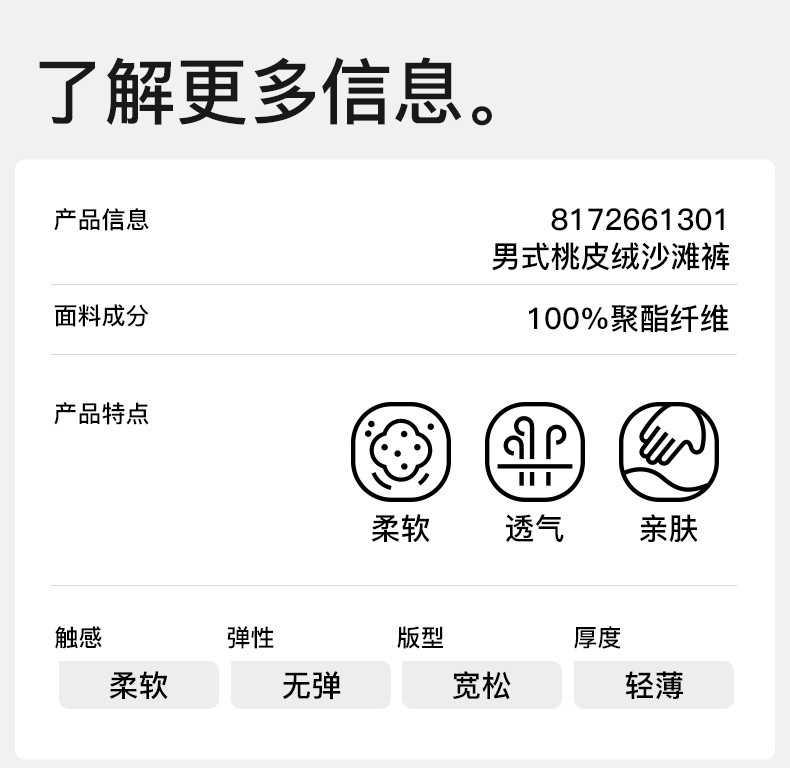 了解更多信息。

产品信息
8172661301
男式桃皮绒沙滩裤

面料成分
100%聚酯纤维

产品特点

柔软

透气

亲肤

触感
柔软

弹性
无弹

版型
宽松

厚度
轻薄