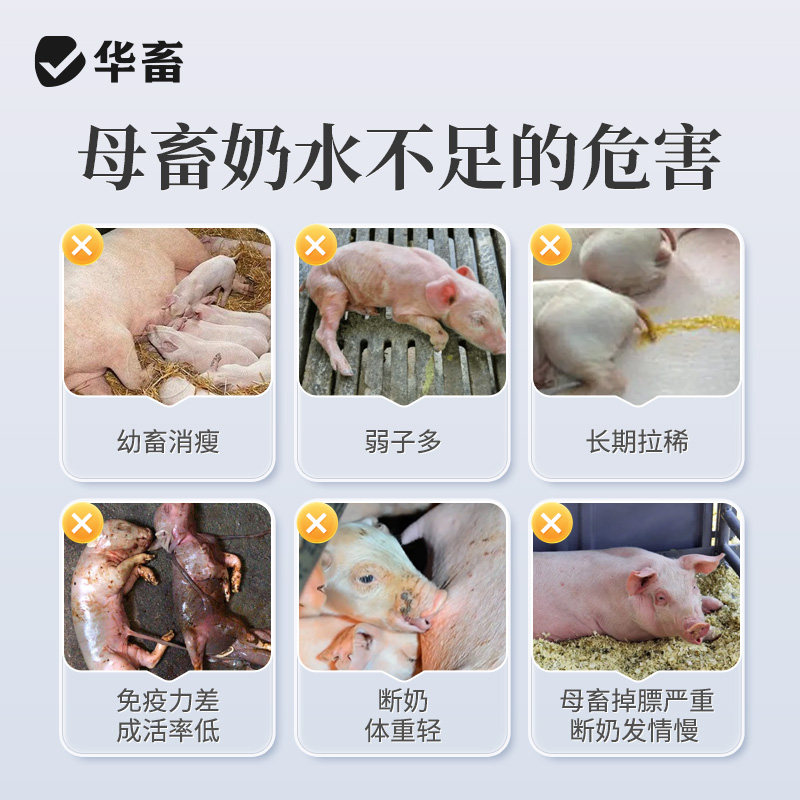 华畜

母畜奶水不足的危害

幼畜消瘦

弱子多

长期拉稀

免疫力差
成活率低

断奶
体重轻

母畜掉膘严重
断奶发情慢