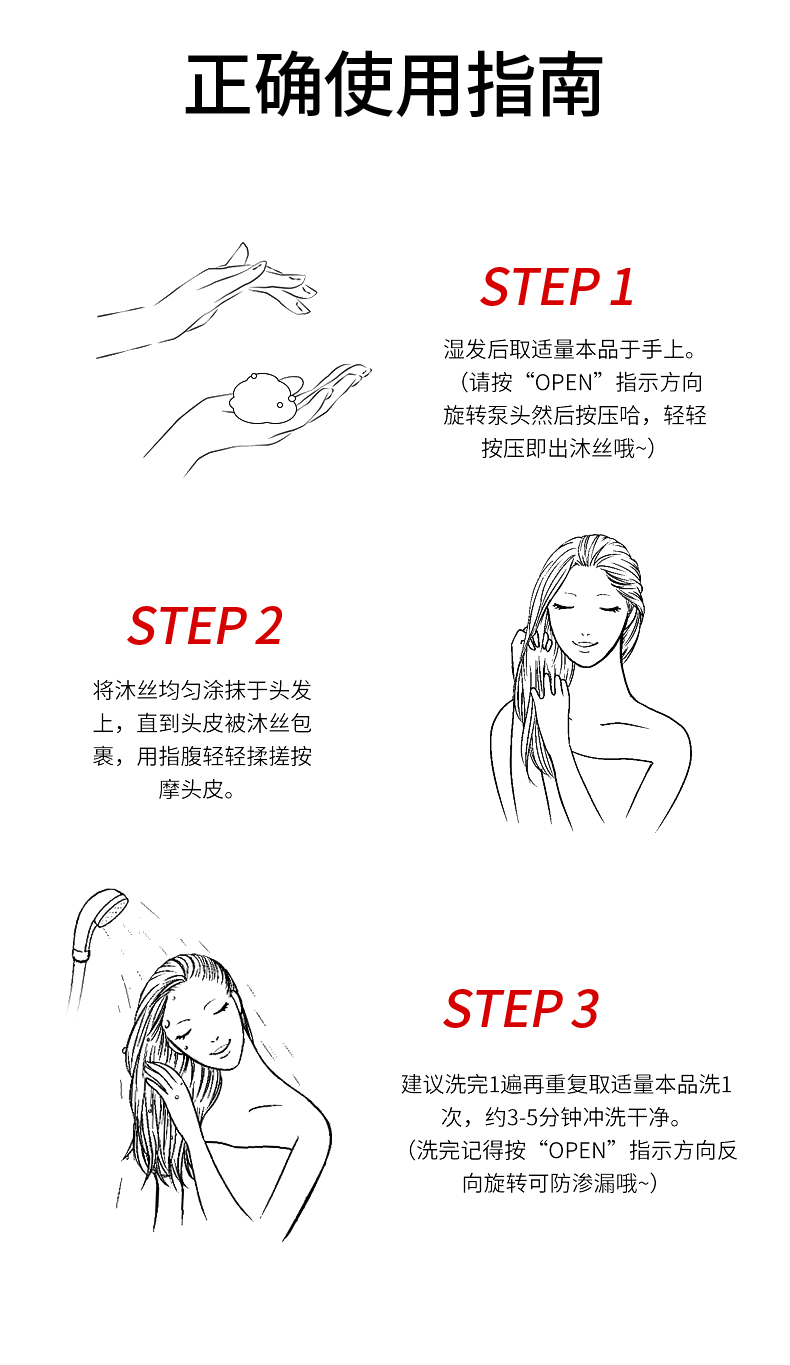 正确使用指南

STEP 1

湿发后取适量本品于手上。（请按“OPEN”指示方向旋转泵头然后按压哈，轻轻按压即出沐丝哦~）

STEP 2

将沐丝均匀涂抹于头发上，直到头皮被沐丝包裹，用指腹轻轻揉搓按摩头皮。

STEP 3

建议洗完1遍再重复取适量本品洗1次，约3-5分钟冲洗干净。（洗完记得按“OPEN”指示方向反向旋转可防渗漏哦~）