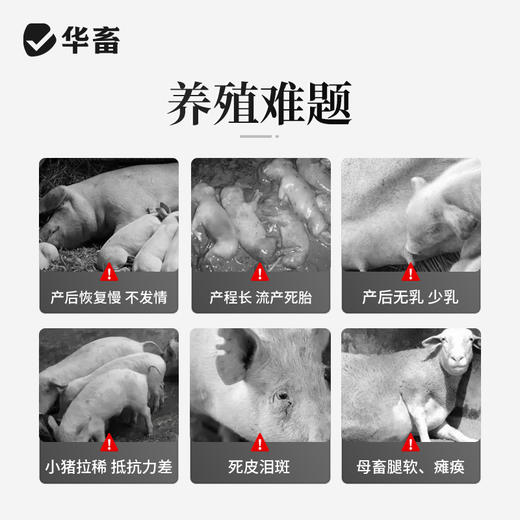 华畜

养殖难题

产后恢复慢 不发情

产程长 流产死胎

产后无乳 少乳

小猪拉稀 抵抗力差

死皮泪斑

母畜腿软、瘫痪