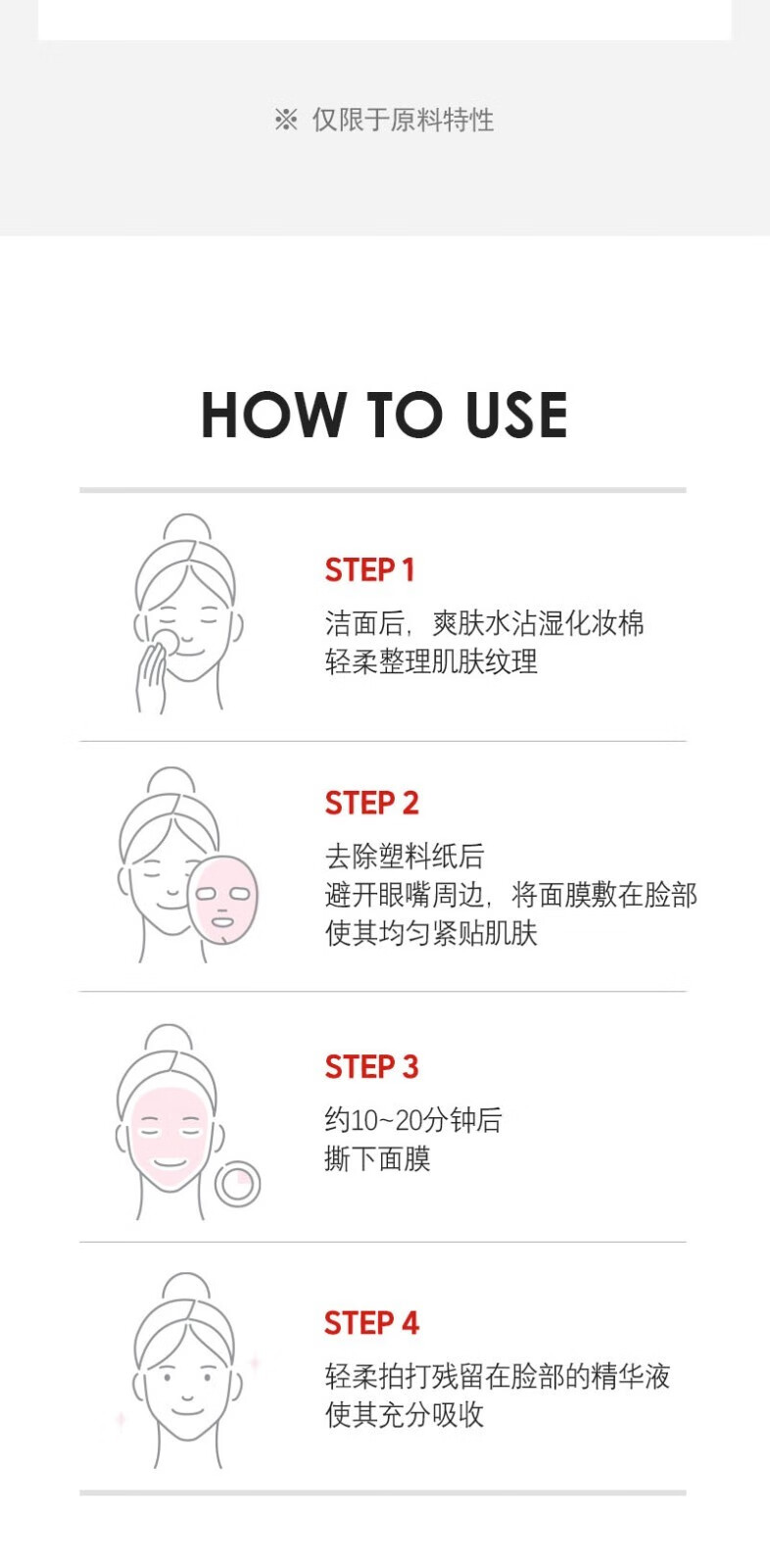 ※ 仅限于原料特性

HOW TO USE

STEP 1
洁面后，爽肤水沾湿化妆棉
轻柔整理肌肤纹理

STEP 2
去除塑料纸后
避开眼嘴周边，将面膜敷在脸部
使其均匀紧贴肌肤

STEP 3
约10~20分钟后
撕下面膜

STEP 4
轻柔拍打残留在脸部的精华液
使其充分吸收