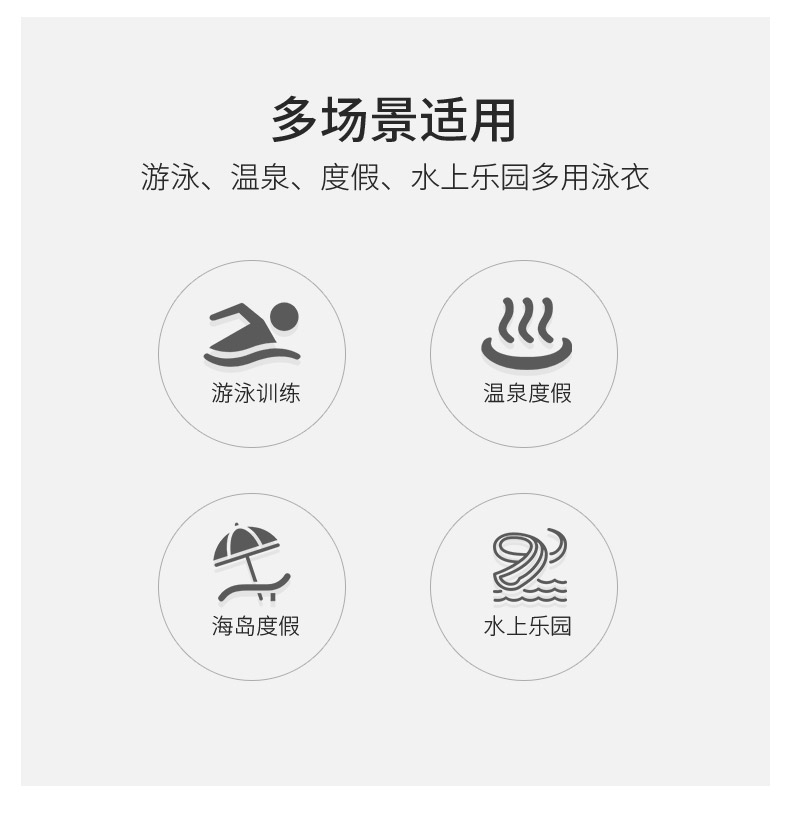 多场景适用

游泳、温泉、度假、水上乐园多用泳衣

游泳训练

温泉度假

海岛度假

水上乐园