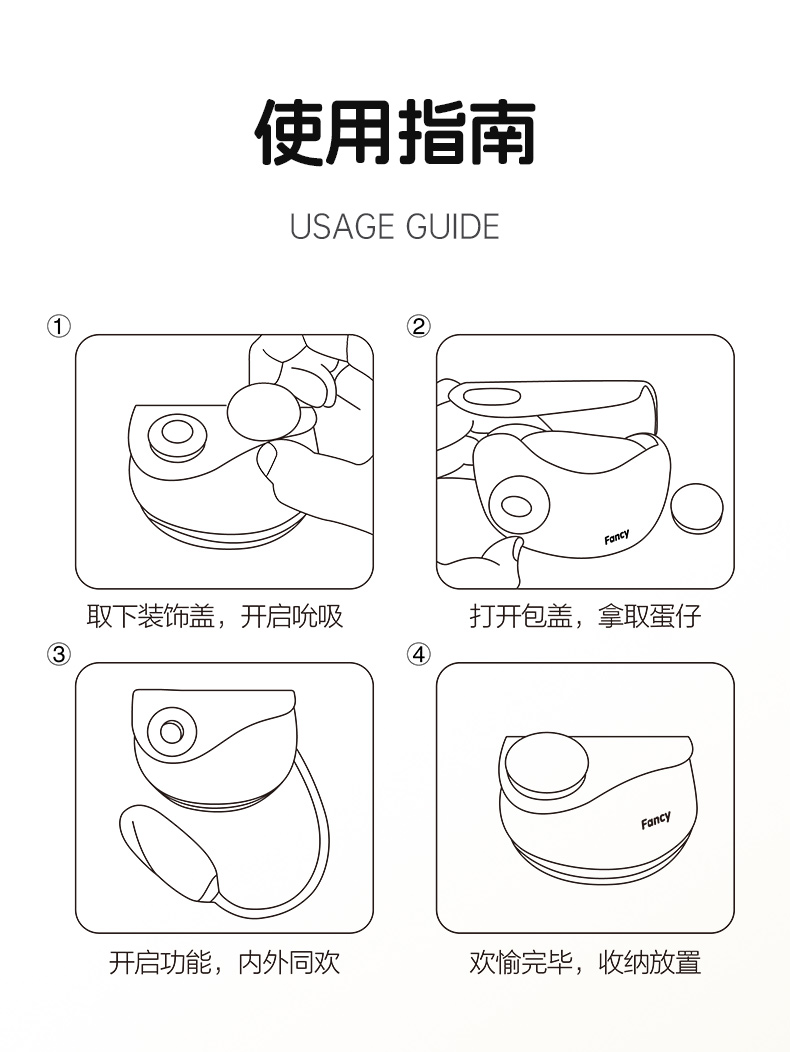 使用指南

USAGE GUIDE

①

取下装饰盖，开启吮吸

②

Fancy

打开包盖，拿取蛋仔

③

开启功能，内外同欢

④

Fancy

欢愉完毕，收纳放置