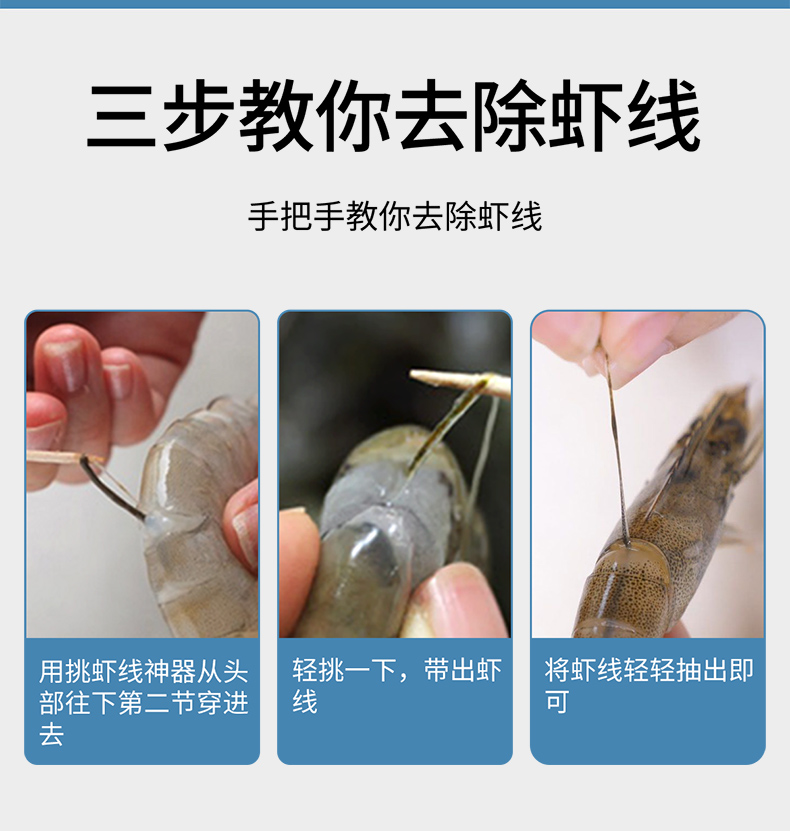 三步教你去除虾线

手把手教你去除虾线

用挑虾线神器从头部往下第二节穿进去

轻挑一下，带出虾线

将虾线轻轻抽出即可