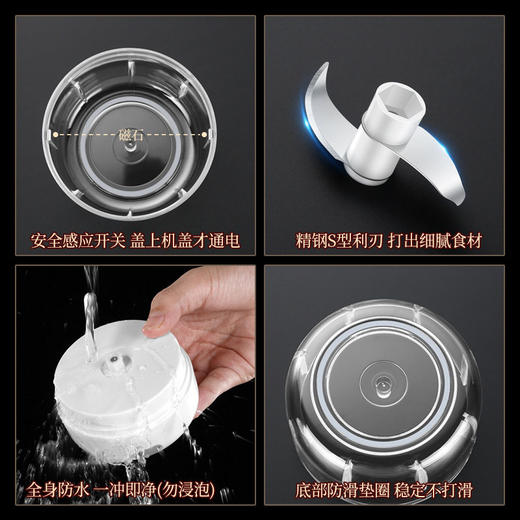 磁石

安全感应开关 盖上机盖才通电

精钢S型利刃 打出细腻食材

全身防水 一冲即净(勿浸泡)

底部防滑垫圈 稳定不打滑