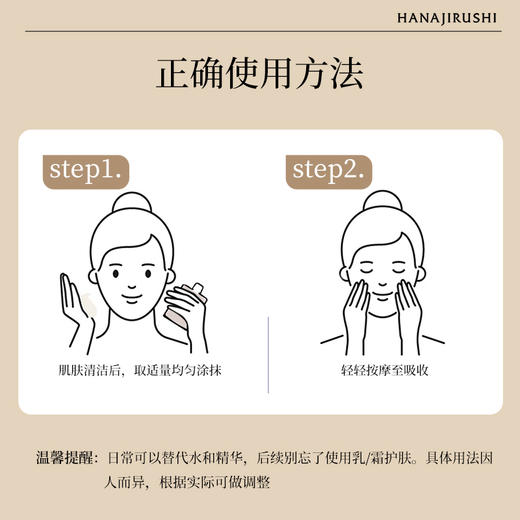 HANAJIRUSHI

正确使用方法

step1.

肌肤清洁后，取适量均匀涂抹

step2.

轻轻按摩至吸收

温馨提醒：日常可以替代水和精华，后续别忘了使用乳/霜护肤。具体用法因人而异，根据实际可做调整