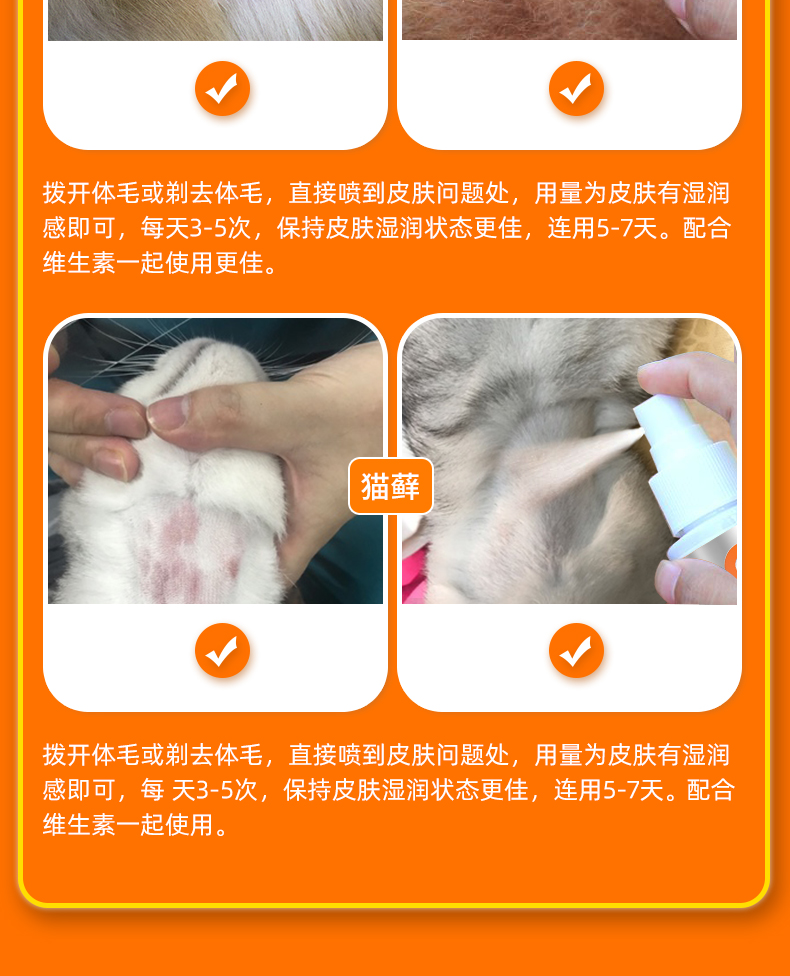 拨开体毛或剃去体毛，直接喷到皮肤问题处，用量为皮肤有湿润感即可，每天3-5次，保持皮肤湿润状态更佳，连用5-7天。配合维生素一起使用更佳。

猫藓

拨开体毛或剃去体毛，直接喷到皮肤问题处，用量为皮肤有湿润感即可，每 天3-5次，保持皮肤湿润状态更佳，连用5-7天。配合维生素一起使用。