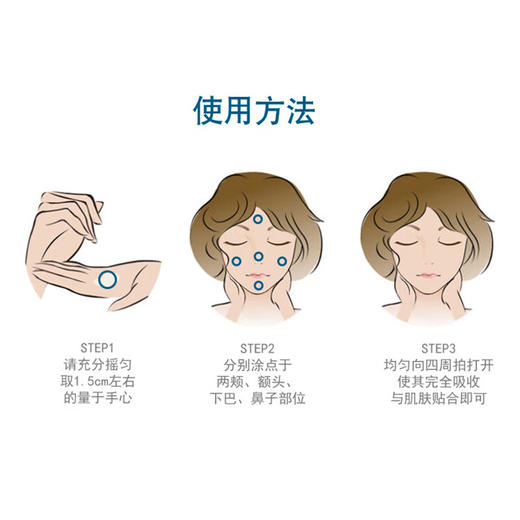 使用方法

STEP1
请充分摇匀
取1.5cm左右
的量于手心

STEP2
分别涂点于
两颊、额头、
下巴、鼻子部位

STEP3
均匀向四周拍打开
使其完全吸收
与肌肤贴合即可