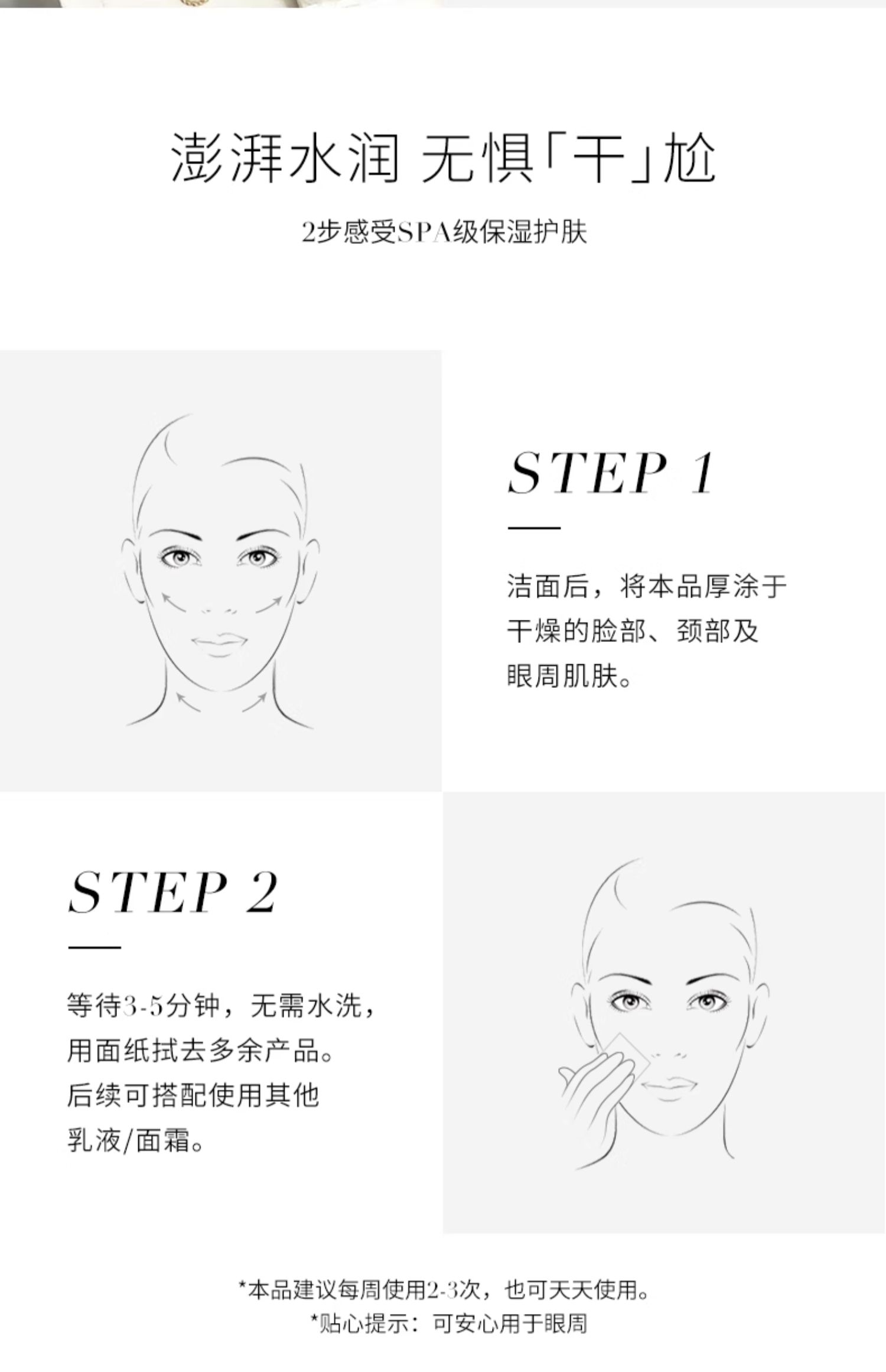 澎湃水润 无惧「干」尬

2步感受SPA级保湿护肤

STEP 1

洁面后，将本品厚涂于干燥的脸部、颈部及眼周肌肤。

STEP 2

等待3-5分钟，无需水洗，用面纸拭去多余产品。后续可搭配使用其他乳液/面霜。

*本品建议每周使用2-3次，也可天天使用。
*贴心提示：可安心用于眼周