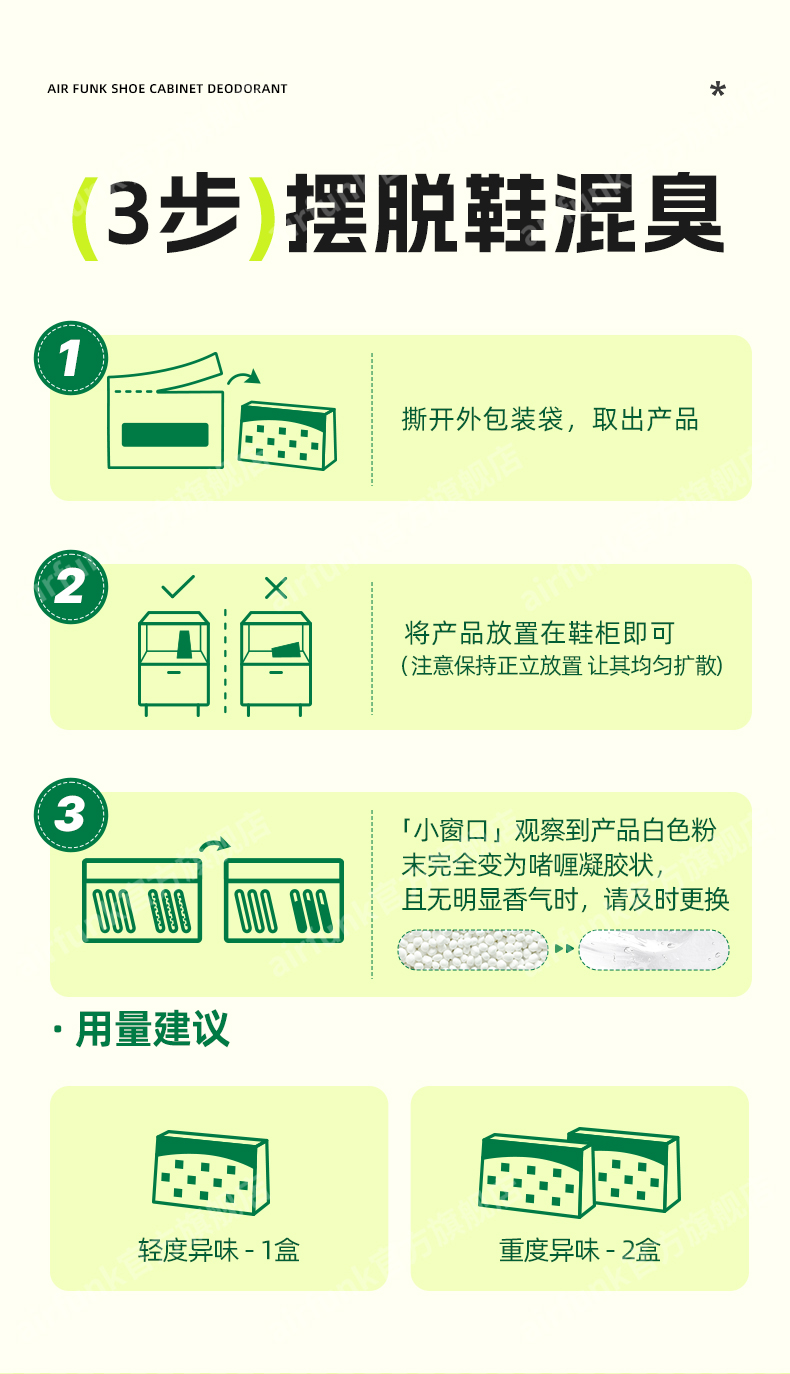 AIR FUNK SHOE CABINET DEODORANT

*

(3步)摆脱鞋混臭

1

撕开外包装袋，取出产品

2

将产品放置在鞋柜即可
(注意保持正立放置 让其均匀扩散)

3

「小窗口」观察到产品白色粉末完全变为啫喱凝胶状，且无明显香气时，请及时更换

· 用量建议

轻度异味 - 1盒

重度异味 - 2盒