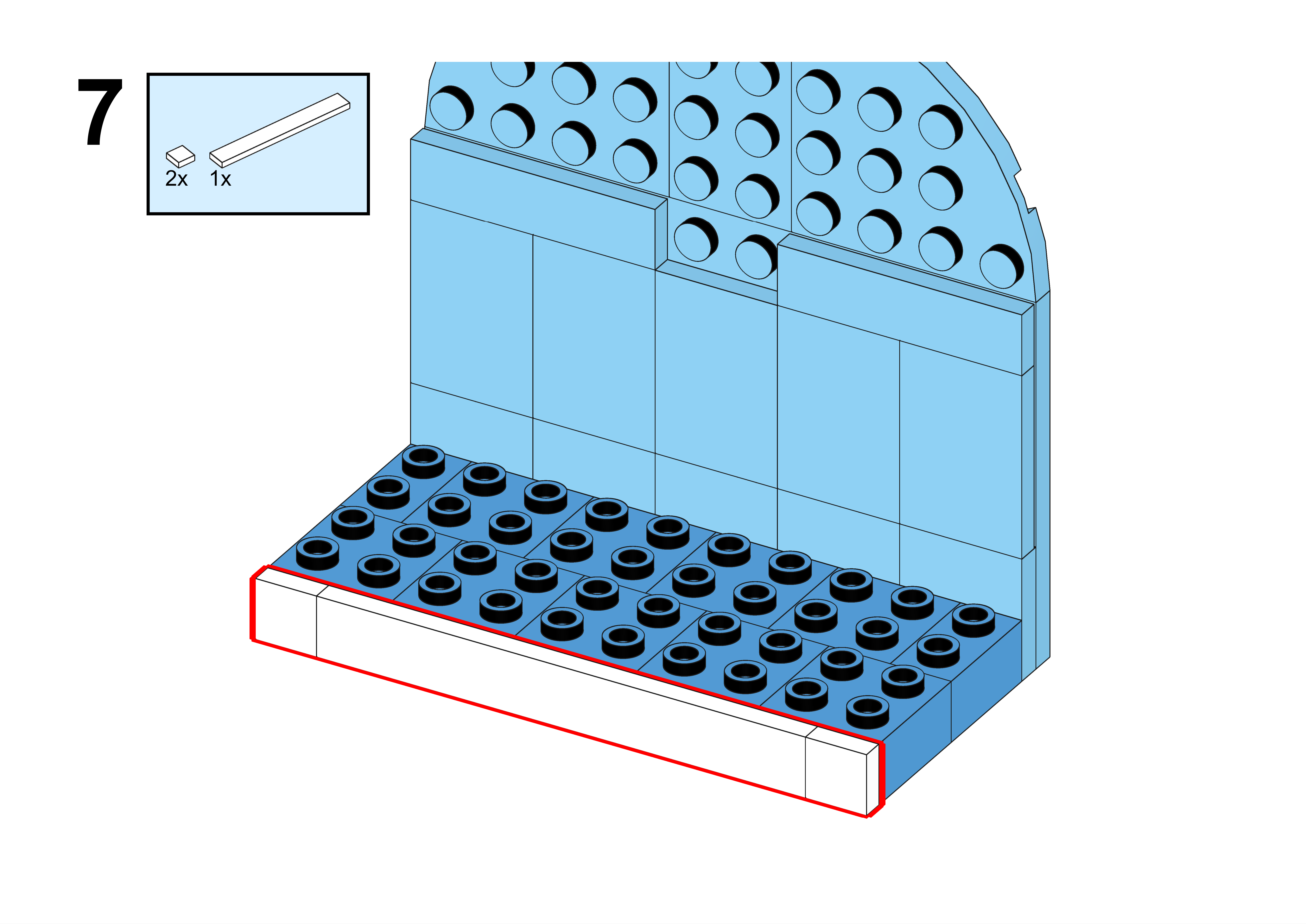 7

2x 1x